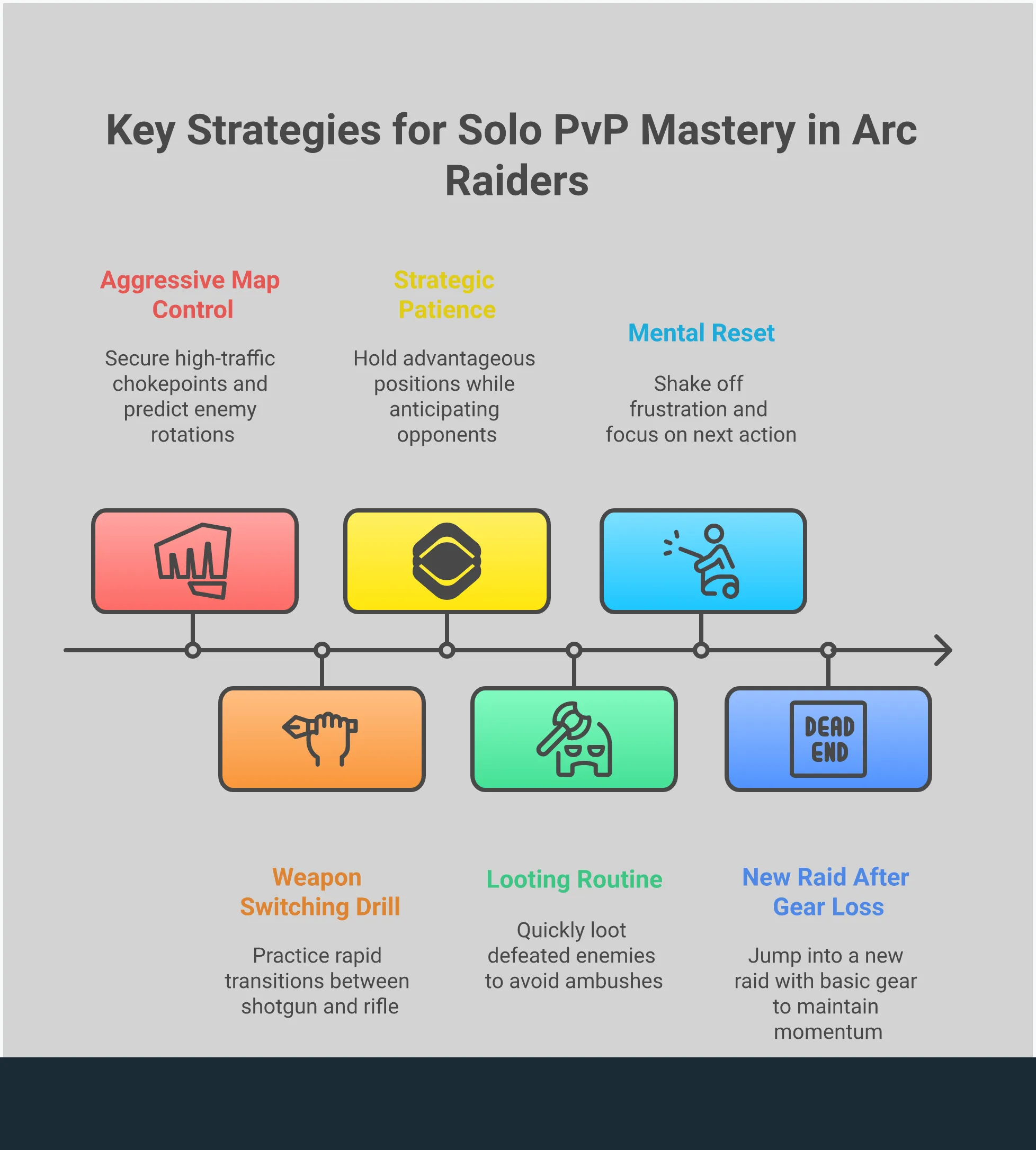 Key Strategies for Solo PvP Mastery in Arc Raiders

Aggressive Map Control

Secure high-traffic chokepoints and predict enemy rotations

Strategic Patience

Hold advantageous positions while anticipating opponents

Mental Reset

Shake off frustration and focus on next action

DEAD END

Weapon Switching Drill

Practice rapid transitions between shotgun and rifle

Looting Routine

Quickly loot defeated enemies to avoid ambushes

New Raid After Gear Loss

Jump into a new raid with basic gear to maintain momentum