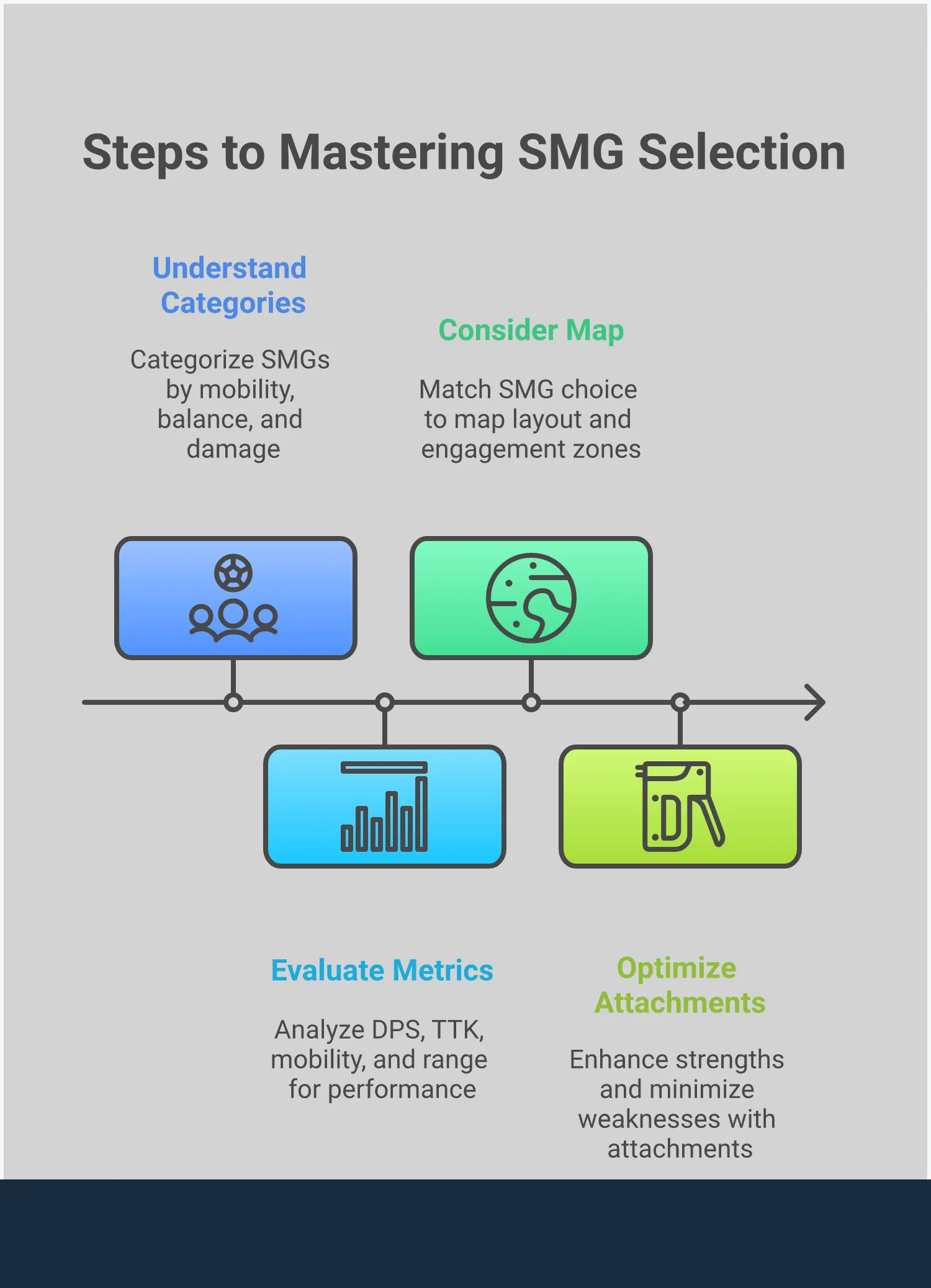 Steps to Mastering SMG Selection

Understand Categories

Categorize SMGs by mobility, balance, and damage

Consider Map

Match SMG choice to map layout and engagement zones

Evaluate Metrics

Analyze DPS, TTK, mobility, and range for performance

Optimize Attachments

Enhance strengths and minimize weaknesses with attachments