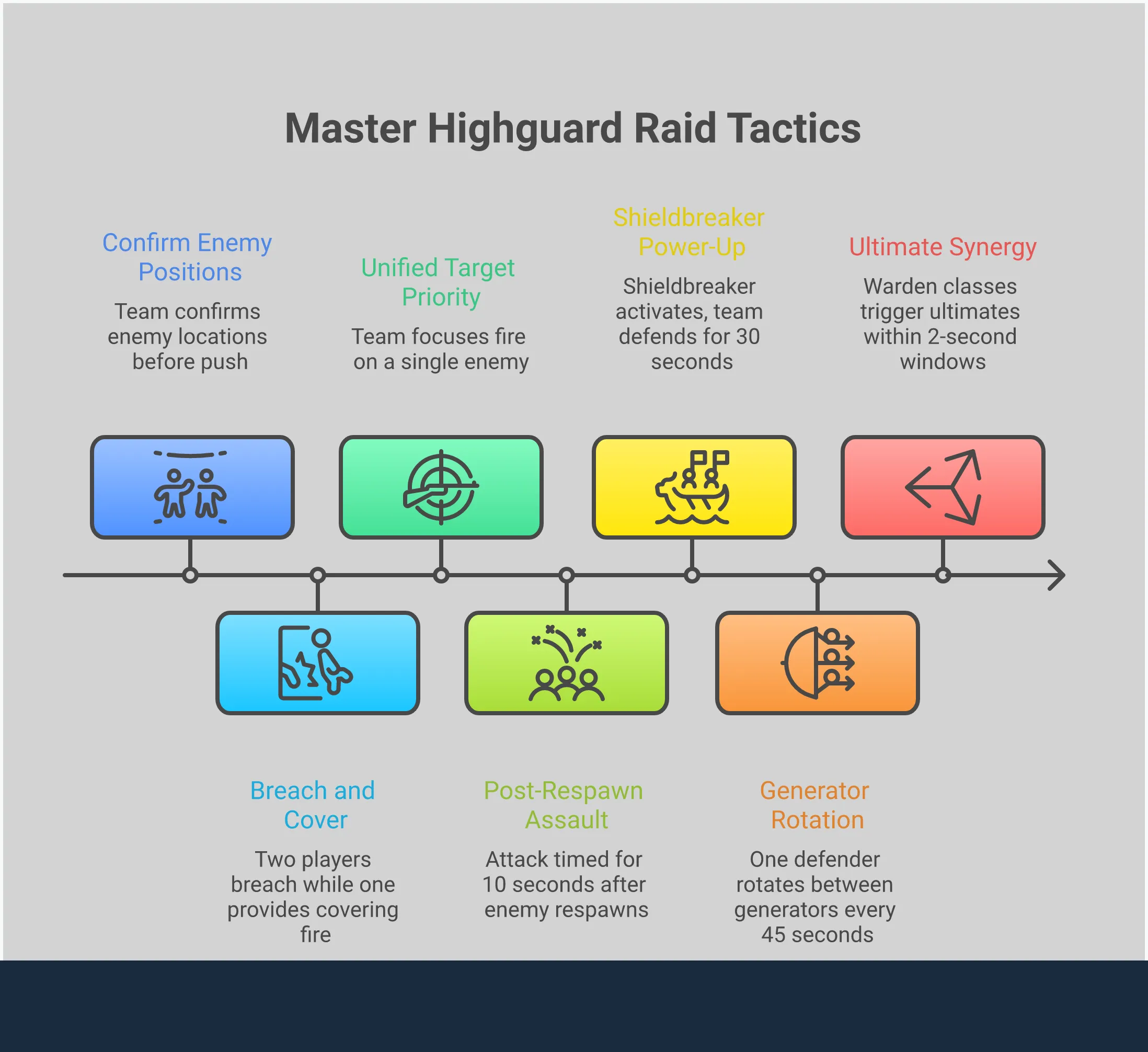 Master Highguard Raid Tactics

Confirm Enemy Positions

Team confirms enemy locations before push

Unified Target Priority

Team focuses fire on a single enemy

Shieldbreaker Power-Up

Shieldbreaker activates, team defends for 30 seconds

Ultimate Synergy

Warden classes trigger ultimates within 2-second windows

Breach and Cover

Two players breach while one provides covering fire

Post-Respawn Assault

Attack timed for 10 seconds after enemy respawns

Generator Rotation

One defender rotates between generators every 45 seconds