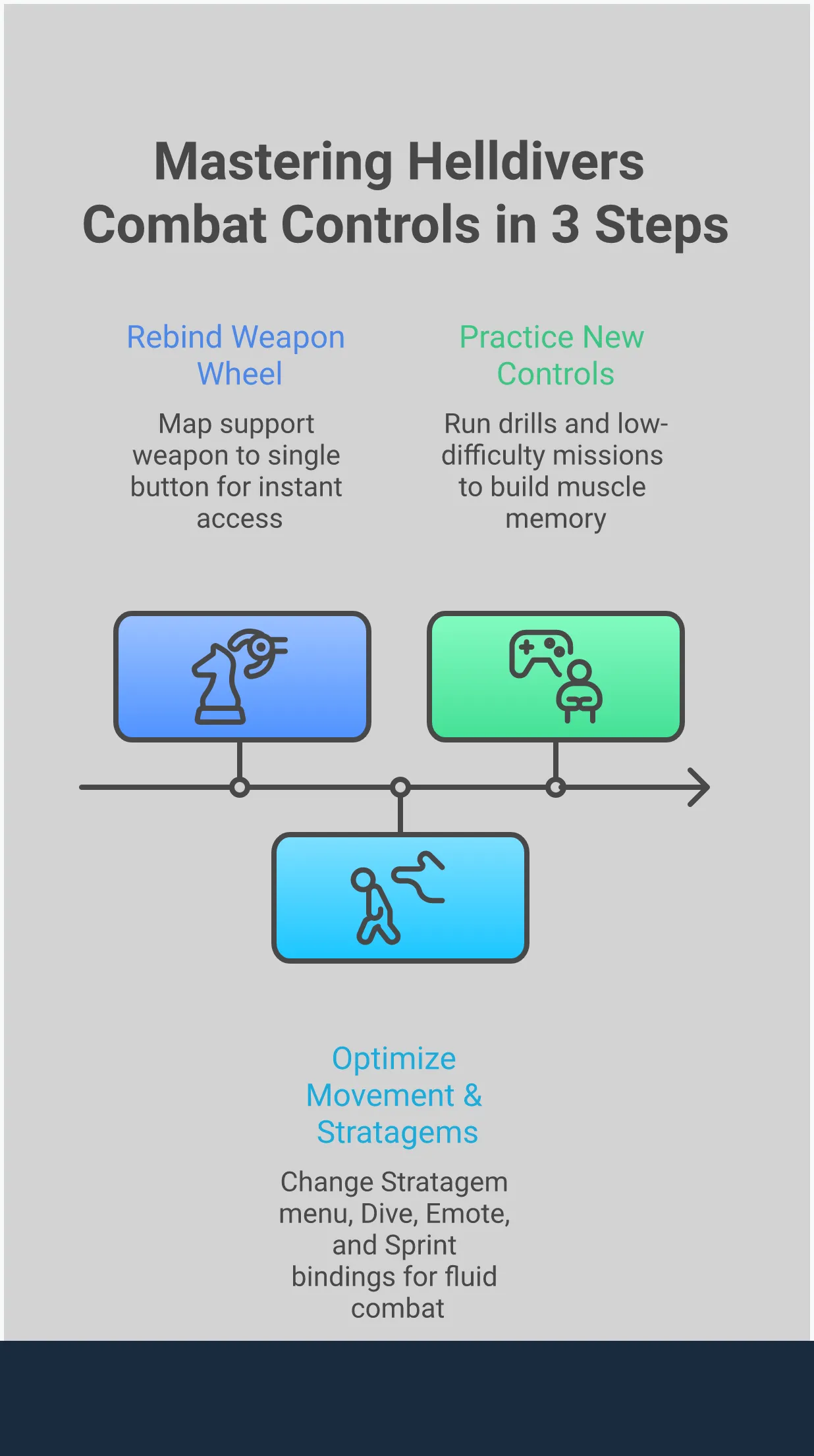 Mastering Helldivers Combat Controls in 3 Steps

Rebind Weapon Wheel

Map support weapon to single button for instant access

Practice New Controls

Run drills and low-difficulty missions to build muscle memory

Optimize Movement & Stratagems

Change Stratagem menu, Dive, Emote, and Sprint bindings for fluid combat