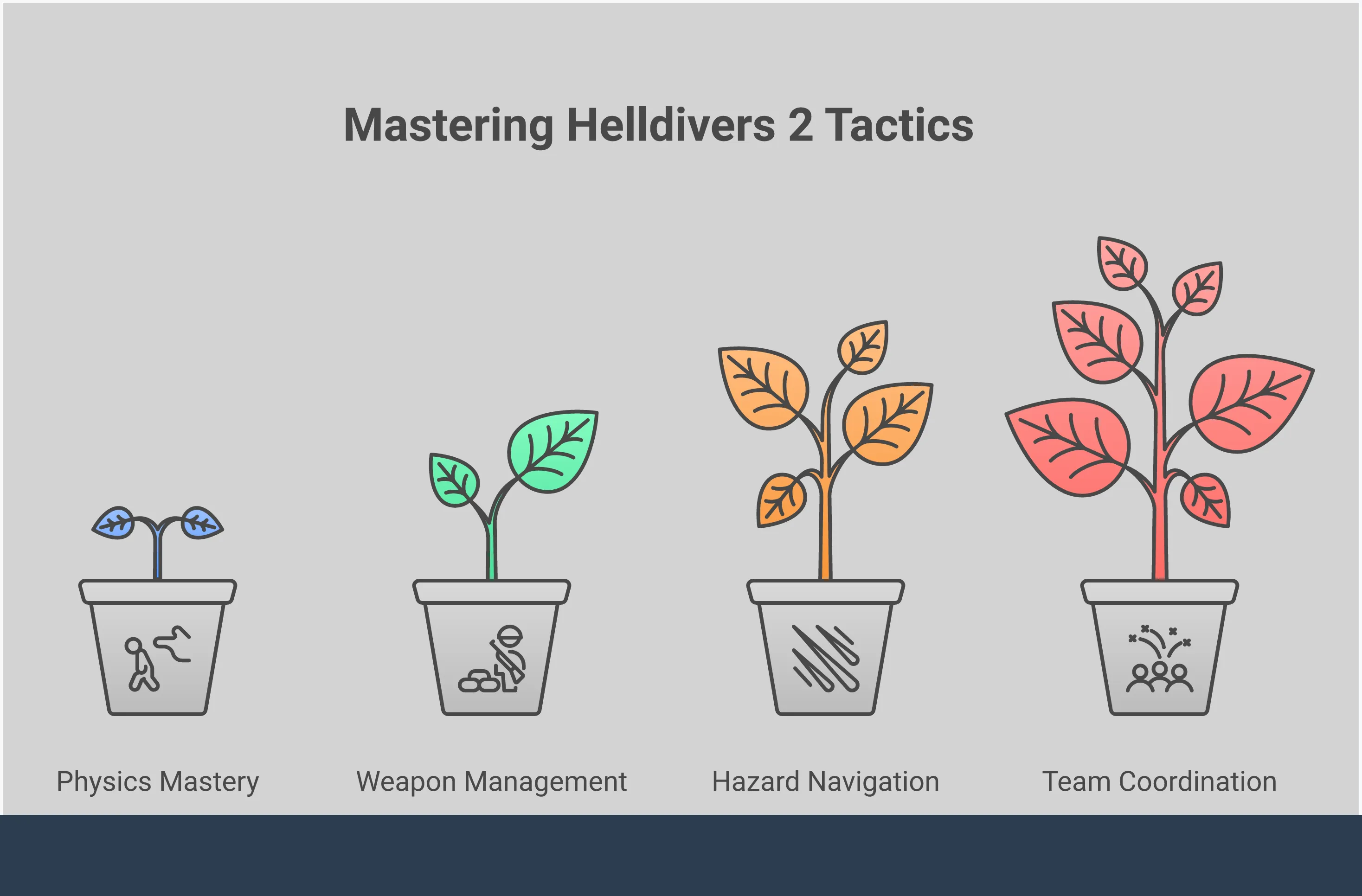 Mastering Helldivers 2 Tactics

Physics Mastery

Weapon Management

Hazard Navigation

Team Coordination