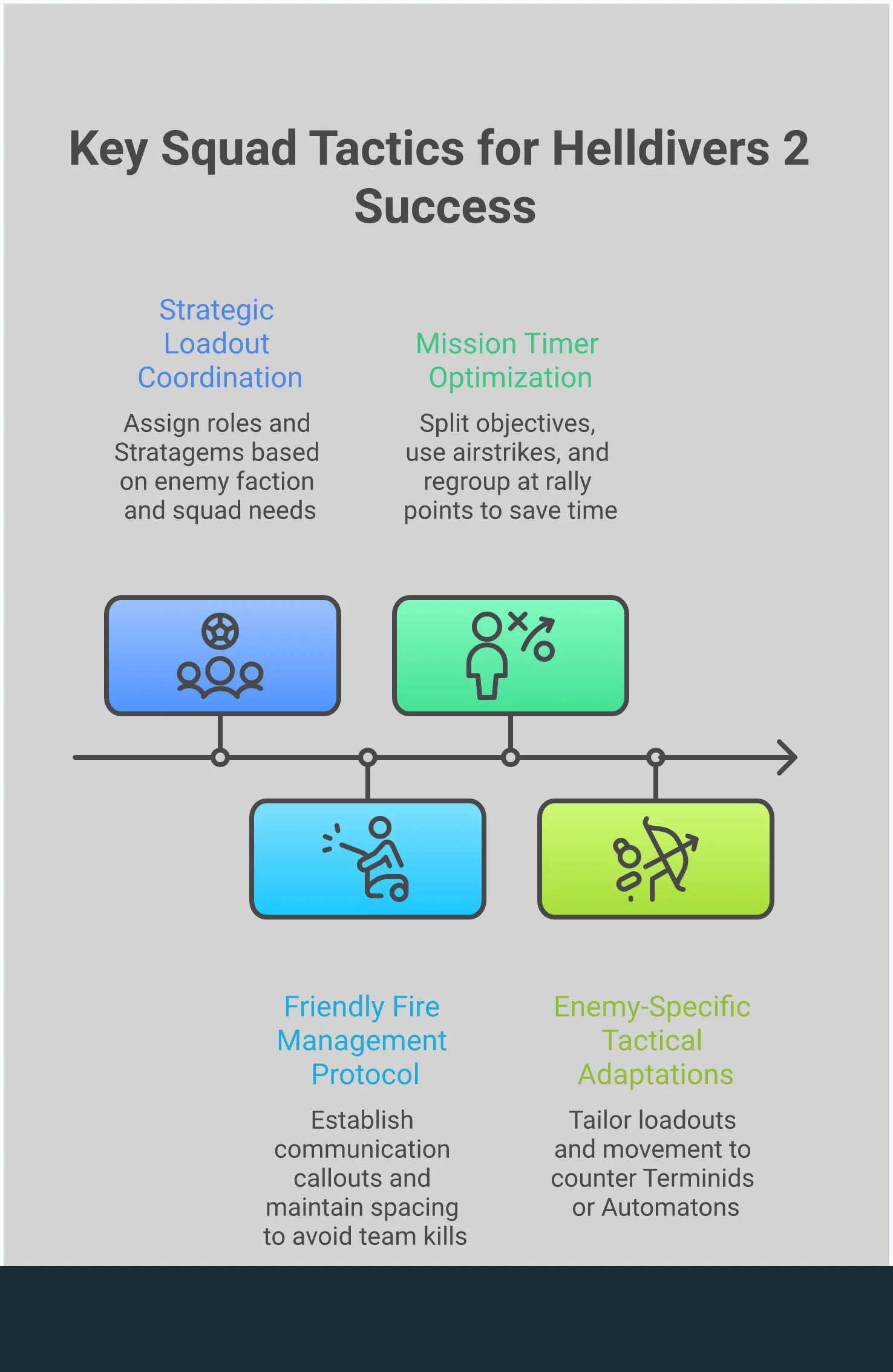 Key Squad Tactics for Helldivers 2 Success

Strategic Loadout Coordination

Assign roles and Stratagems based on enemy faction and squad needs

Mission Timer Optimization

Split objectives, use airstrikes, and regroup at rally points to save time

Friendly Fire Management Protocol

Establish communication callouts and maintain spacing to avoid team kills

Enemy-Specific Tactical Adaptations

Tailor loadouts and movement to counter Terminids or Automatons