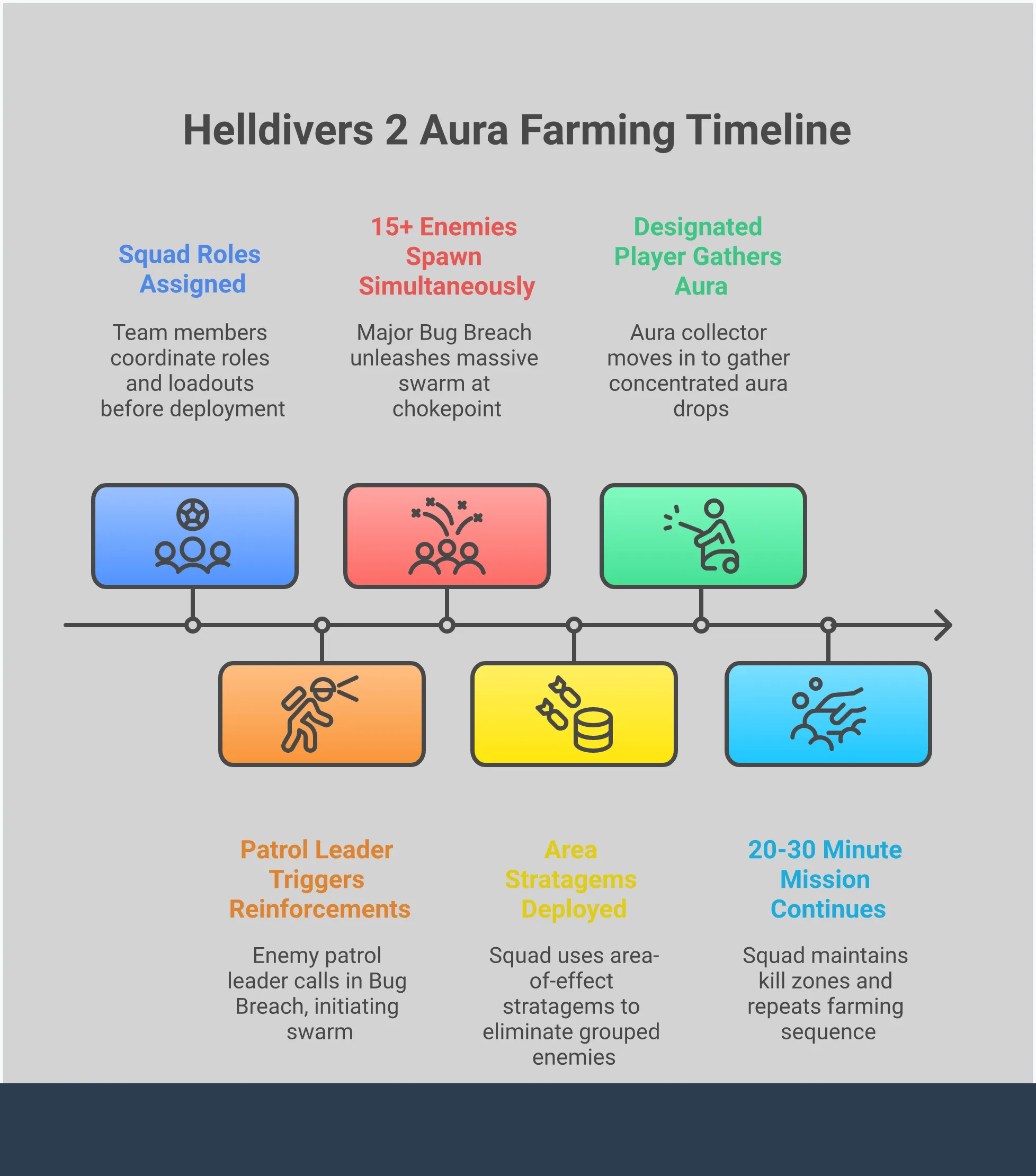 Helldivers 2 Aura Farming Timeline

Squad Roles Assigned

Team members coordinate roles and loadouts before deployment

15+ Enemies Spawn Simultaneously

Major Bug Breach unleashes massive swarm at chokepoint

Designated Player Gathers Aura

Aura collector moves in to gather concentrated aura drops

Patrol Leader Triggers Reinforcements

Enemy patrol leader calls in Bug Breach, initiating swarm

Area Stratagems Deployed

Squad uses area-of-effect stratagems to eliminate grouped enemies

20-30 Minute Mission Continues

Squad maintains kill zones and repeats farming sequence