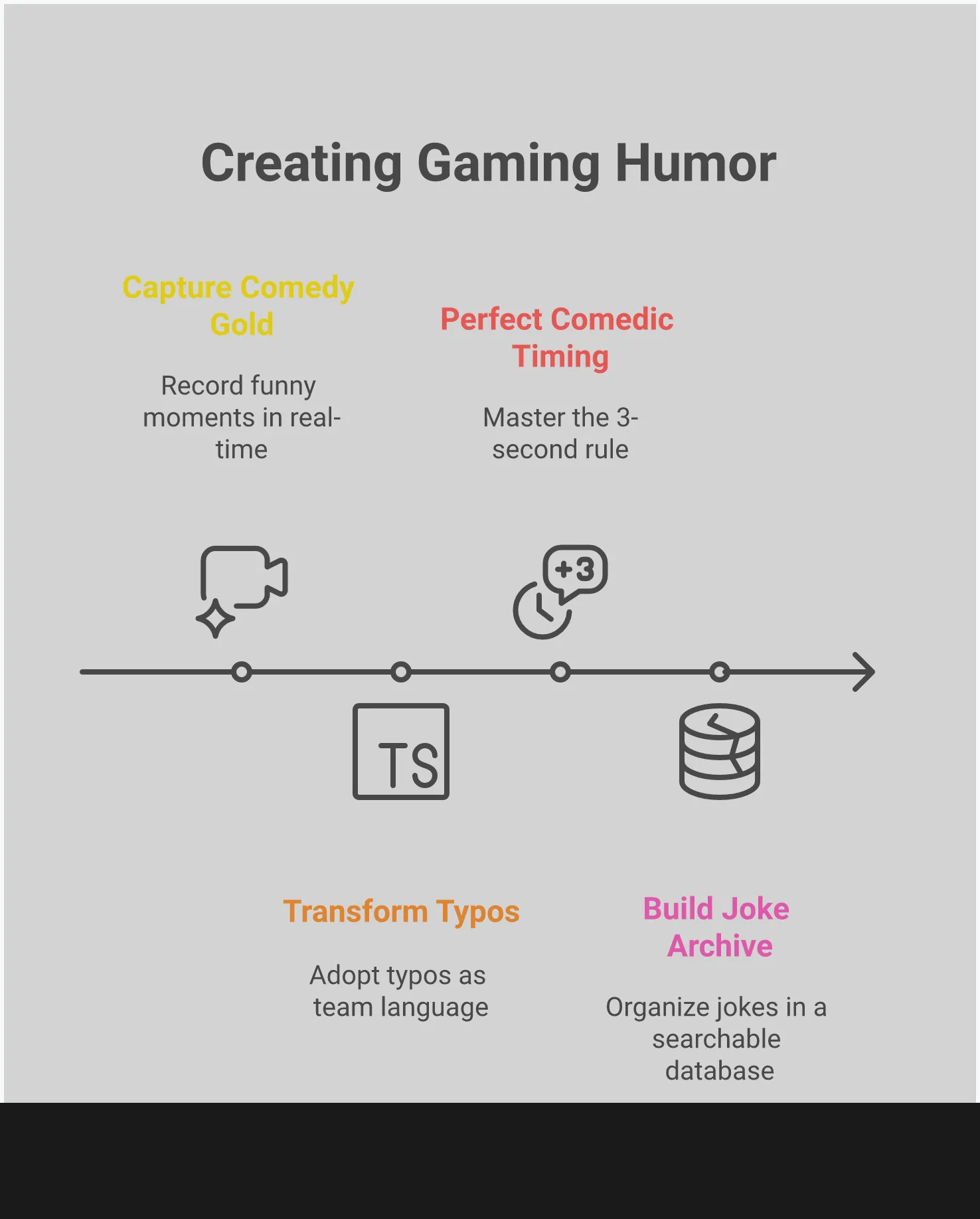 Creating Gaming Humor

Capture Comedy Gold

Record funny moments in real-time

Perfect Comedic Timing

Master the 3-second rule

+3

TS

Transform Typos

Adopt typos as team language

Build Joke Archive

Organize jokes in a searchable database