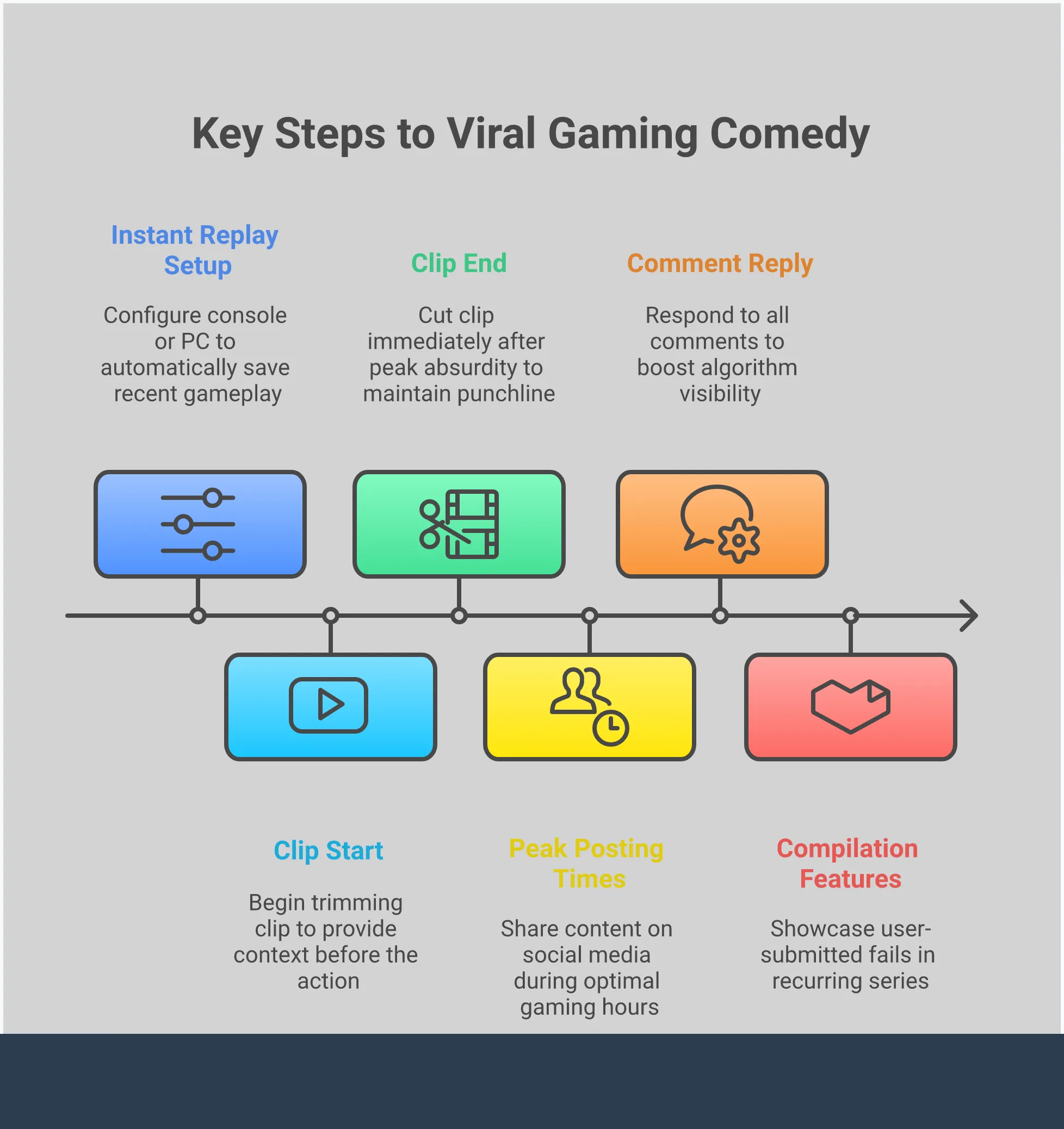 Key Steps to Viral Gaming Comedy

Instant Replay Setup

Configure console or PC to automatically save recent gameplay

Clip End

Cut clip immediately after peak absurdity to maintain punchline

Comment Reply

Respond to all comments to boost algorithm visibility

Clip Start

Begin trimming clip to provide context before the action

Peak Posting Times

Share content on social media during optimal gaming hours

Compilation Features

Showcase user-submitted fails in recurring series