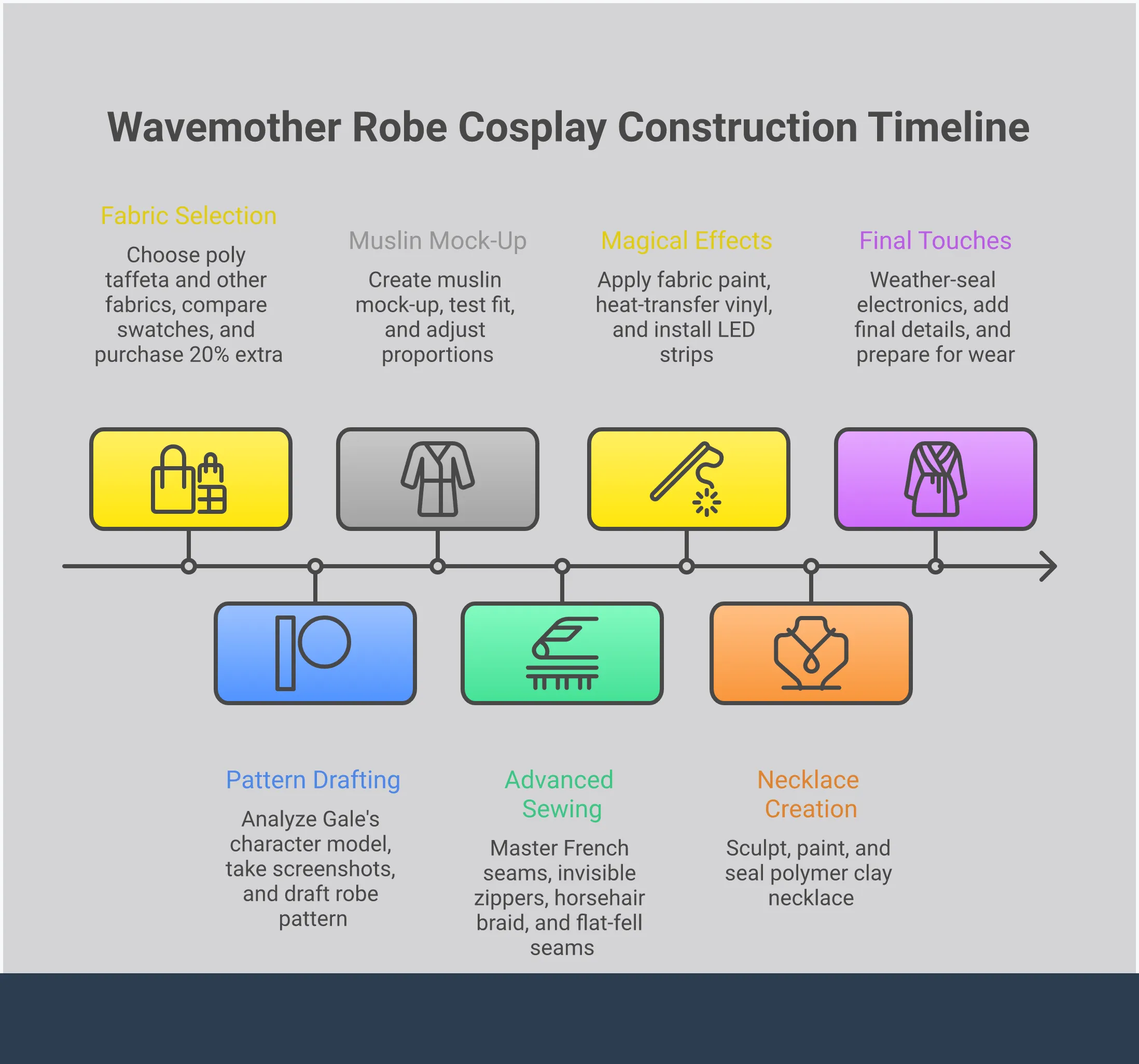 Wavemother Robe Cosplay Construction Timeline

Fabric Selection

Choose poly taffeta and other fabrics, compare swatches, and purchase 20% extra

Muslin Mock-Up

Create muslin mock-up, test fit, and adjust proportions

Magical Effects

Apply fabric paint, heat-transfer vinyl, and install LED strips

Final Touches

Weather-seal electronics, add final details, and prepare for wear

Pattern Drafting

Analyze Gale's character model, take screenshots, and draft robe pattern

Advanced Sewing

Master French seams, invisible zippers, horsehair braid, and flat-fell seams

Necklace Creation

Sculpt, paint, and seal polymer clay necklace