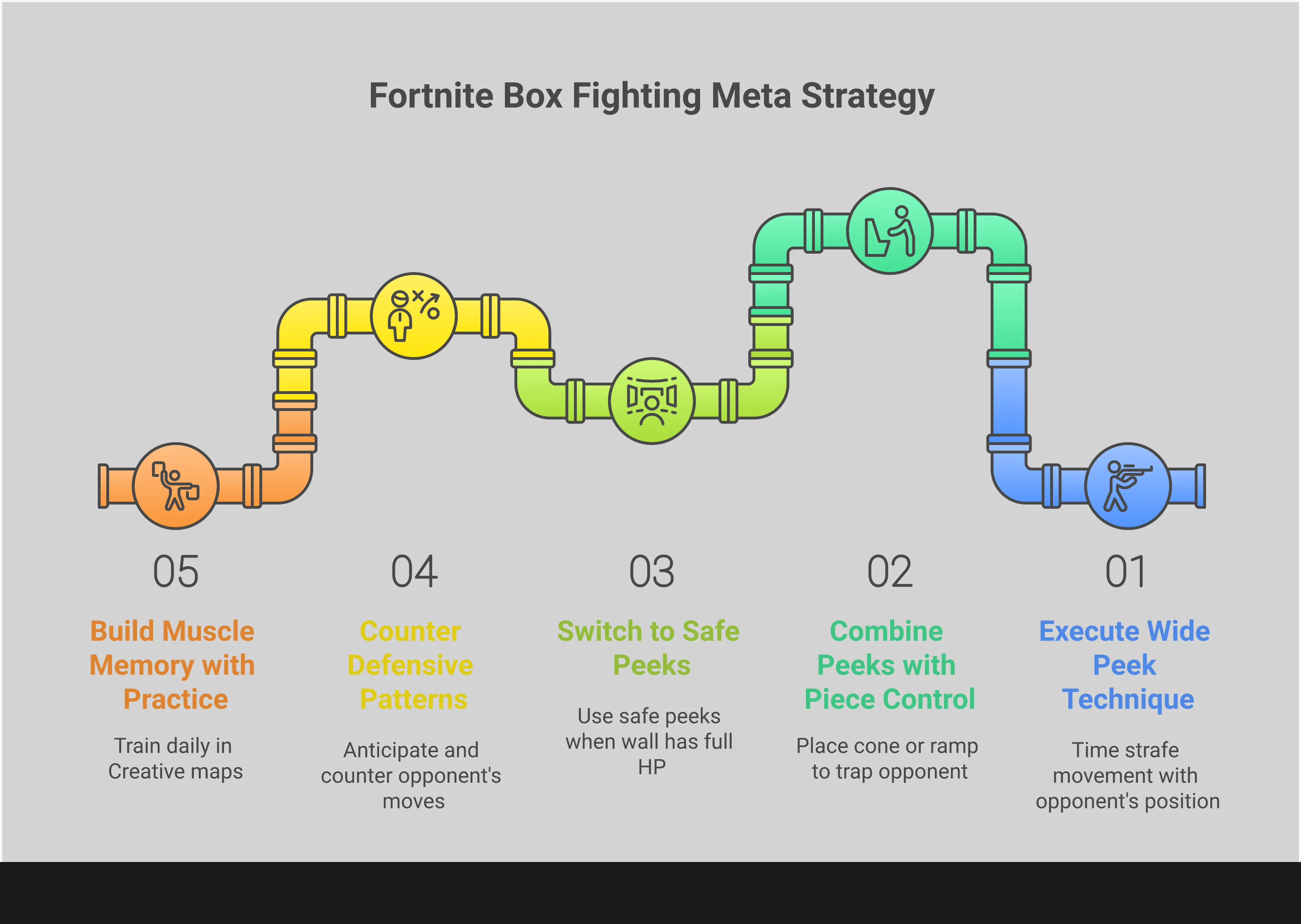 Fortnite Box Fighting Meta Strategy

05

Build Muscle Memory with Practice

Train daily in Creative maps

04

Counter Defensive Patterns

Anticipate and counter opponent's moves

03

Switch to Safe Peeks

Use safe peeks when wall has full HP

02

Combine Peeks with Piece Control

Place cone or ramp to trap opponent

01

Execute Wide Peek Technique

Time strafe movement with opponent's position