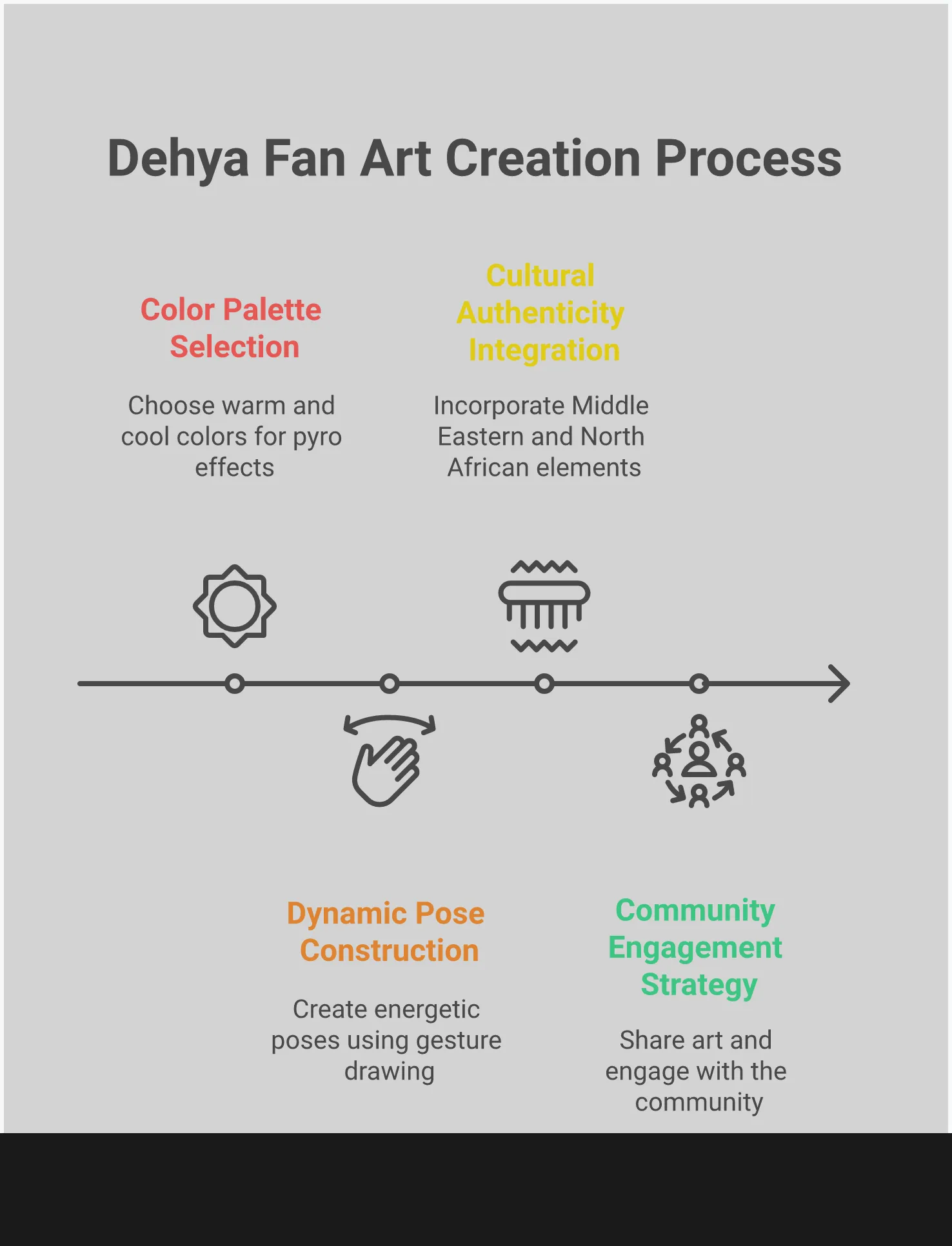 Dehya Fan Art Creation Process

Color Palette Selection

Choose warm and cool colors for pyro effects

Cultural Authenticity Integration

Incorporate Middle Eastern and North African elements

Dynamic Pose Construction

Create energetic poses using gesture drawing

Community Engagement Strategy

Share art and engage with the community