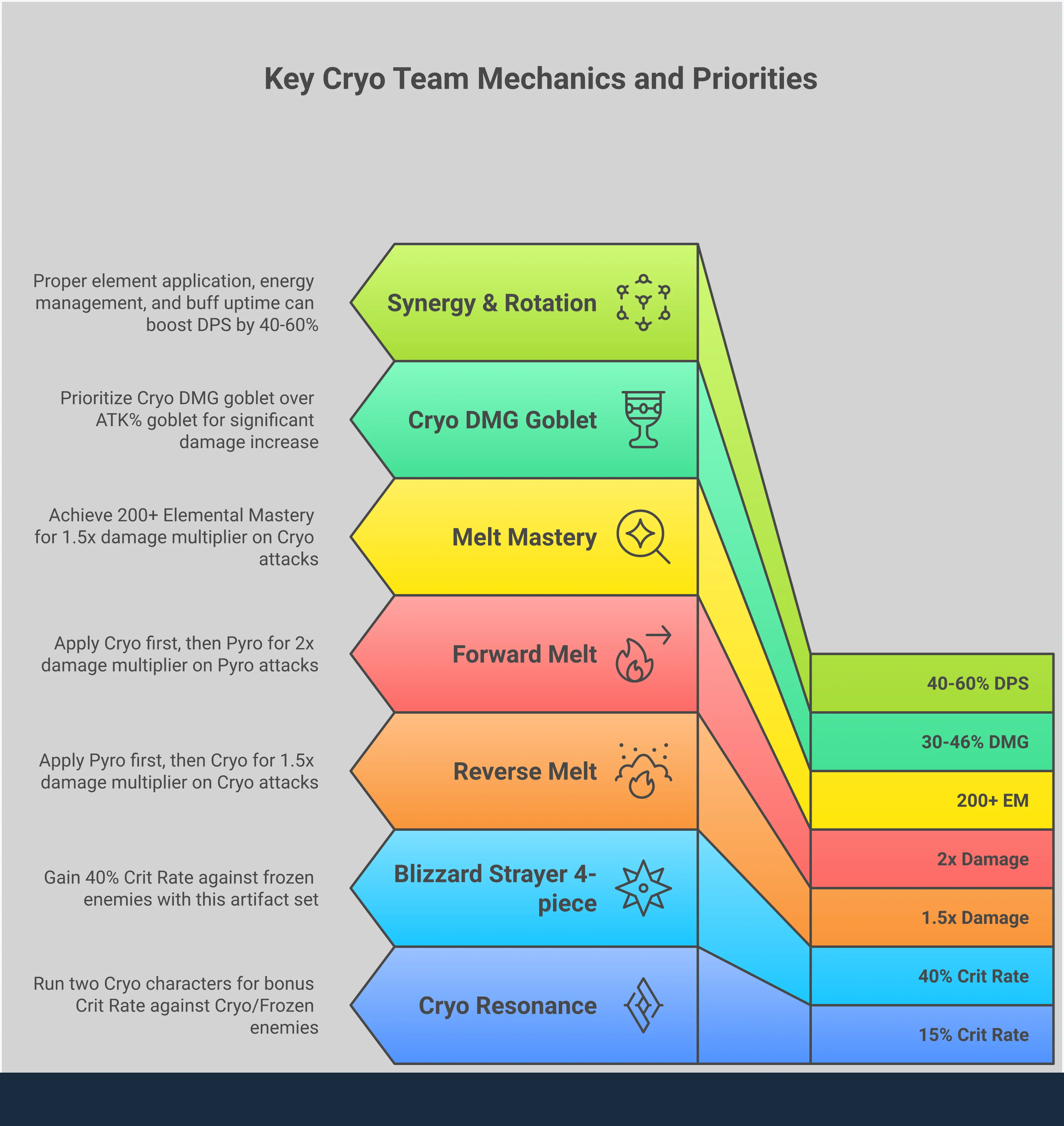 Key Cryo Team Mechanics and Priorities

Proper element application, energy management, and buff uptime can boost DPS by 40-60%

Synergy & Rotation

Prioritize Cryo DMG goblet over ATK% goblet for significant damage increase

Cryo DMG Goblet

Achieve 200+ Elemental Mastery for 1.5x damage multiplier on Cryo attacks

Melt Mastery

Apply Cryo first, then Pyro for 2x damage multiplier on Pyro attacks

Forward Melt

Apply Pyro first, then Cryo for 1.5x damage multiplier on Cryo attacks

Reverse Melt

Gain 40% Crit Rate against frozen enemies with this artifact set

Blizzard Strayer 4-piece

Run two Cryo characters for bonus Crit Rate against Cryo/Frozen enemies

Cryo Resonance

40-60% DPS

30-46% DMG

200+ EM

2x Damage

1.5x Damage

40% Crit Rate

15% Crit Rate