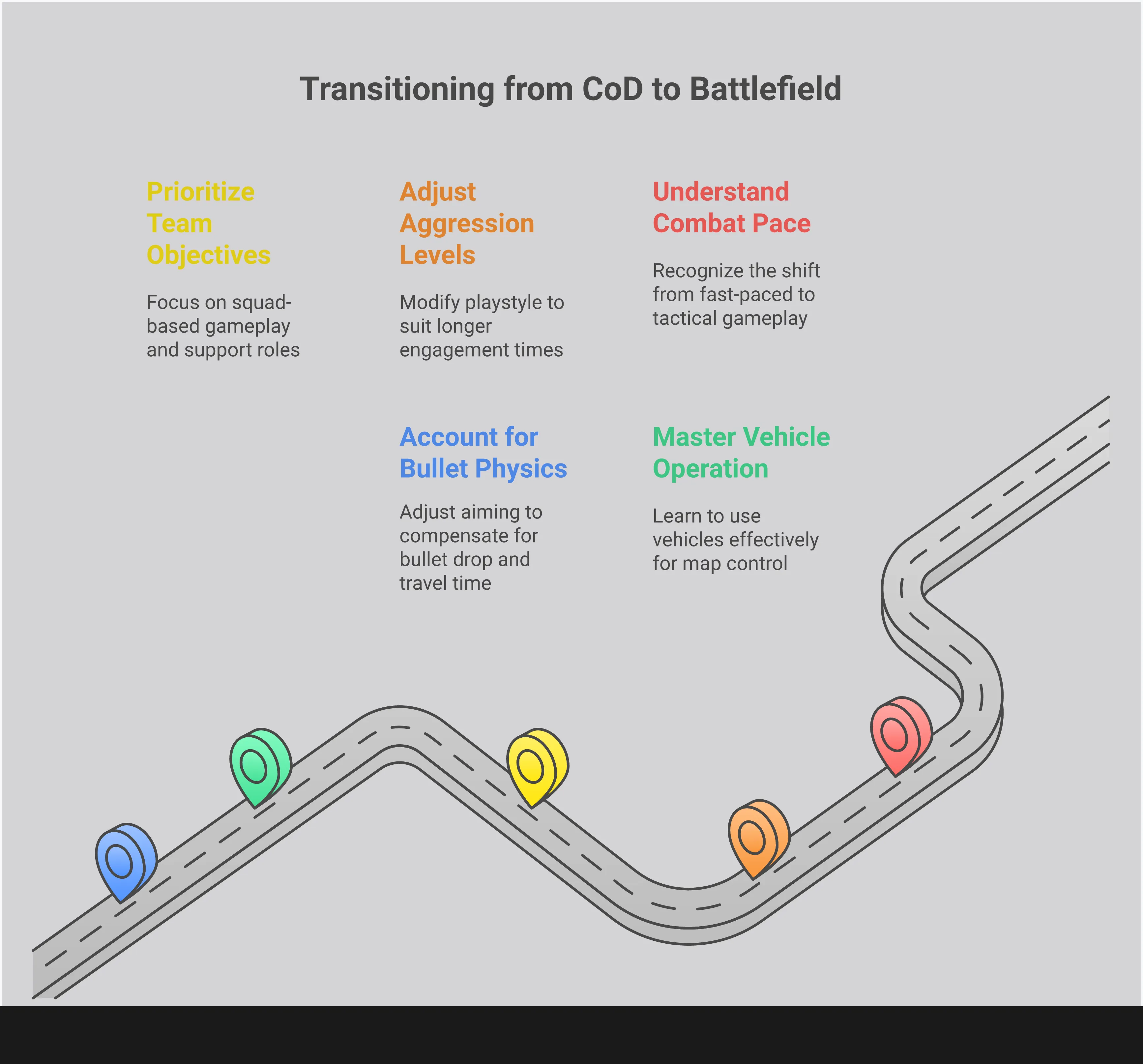 Transitioning from CoD to Battlefield

Prioritize Team Objectives

Focus on squad-based gameplay and support roles

Adjust Aggression Levels

Modify playstyle to suit longer engagement times

Understand Combat Pace

Recognize the shift from fast-paced to tactical gameplay

Account for Bullet Physics

Adjust aiming to compensate for bullet drop and travel time

Master Vehicle Operation

Learn to use vehicles effectively for map control