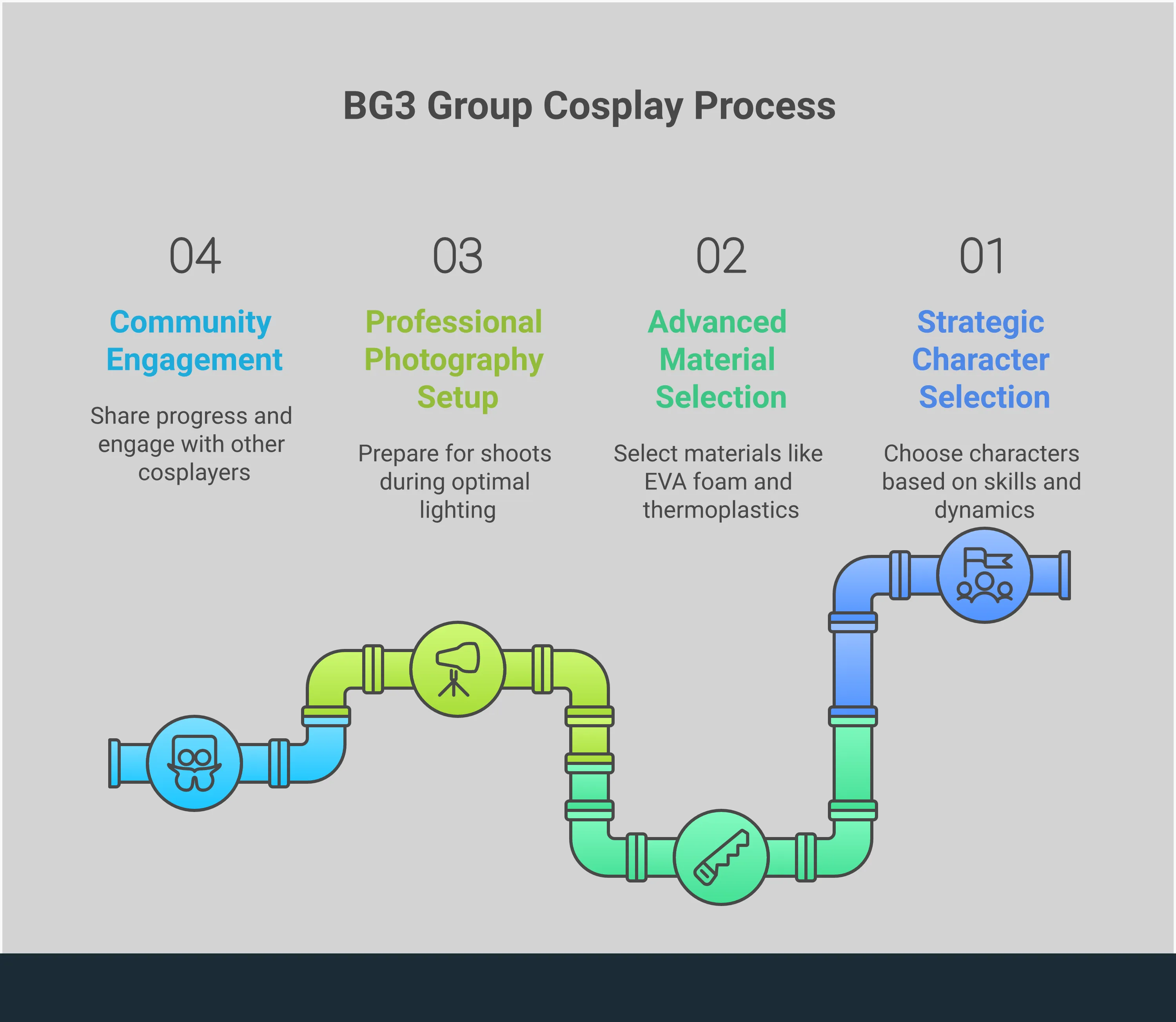 BG3 Group Cosplay Process

04

Community Engagement

Share progress and engage with other cosplayers

03

Professional Photography Setup

Prepare for shoots during optimal lighting

02

Advanced Material Selection

Select materials like EVA foam and thermoplastics

01

Strategic Character Selection

Choose characters based on skills and dynamics