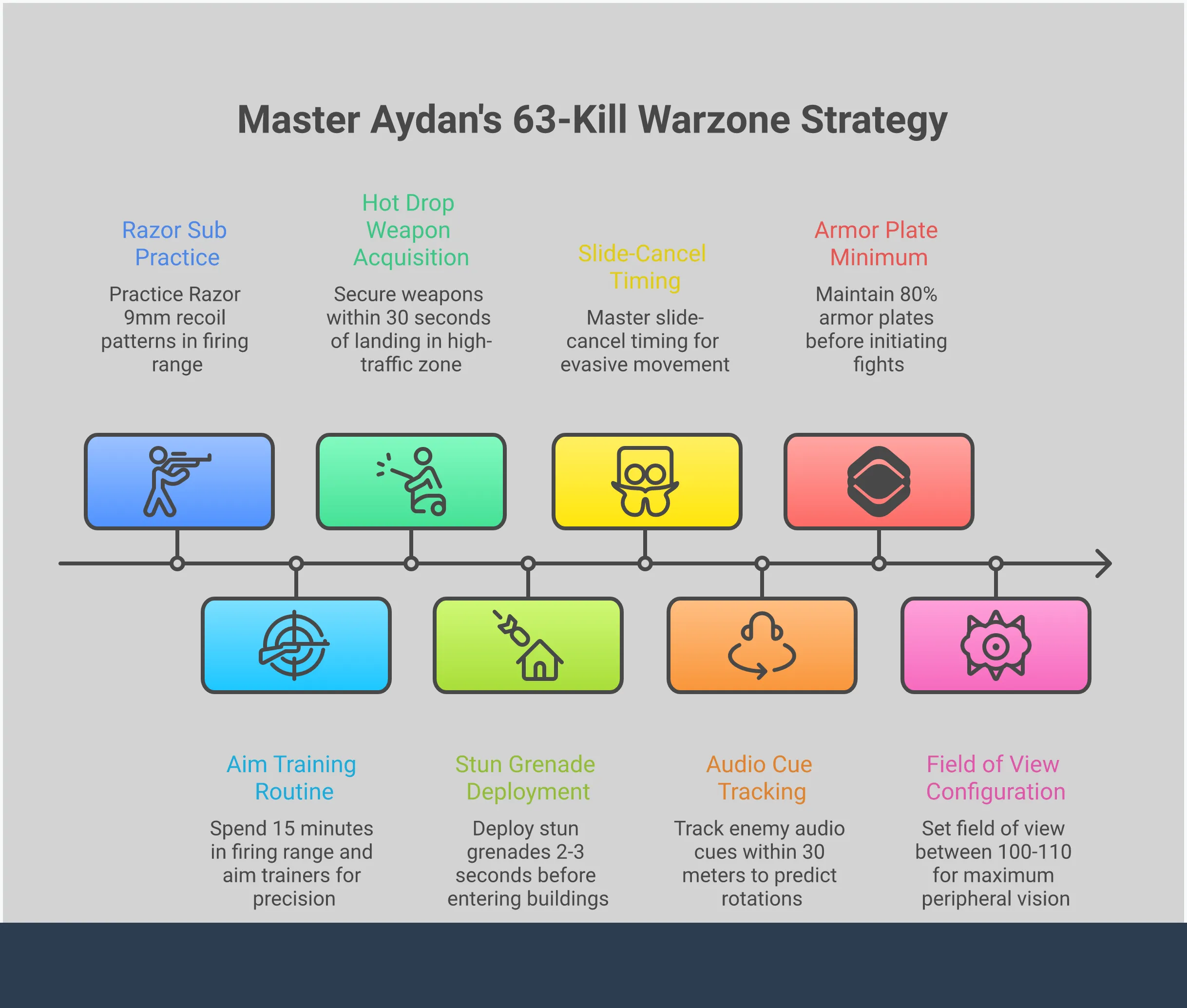 Master Aydan's 63-Kill Warzone Strategy

Razor Sub Practice

Practice Razor 9mm recoil patterns in firing range

Hot Drop Weapon Acquisition

Secure weapons within 30 seconds of landing in high-traffic zone

Slide-Cancel Timing

Master slide-cancel timing for evasive movement

Armor Plate Minimum

Maintain 80% armor plates before initiating fights

Aim Training Routine

Spend 15 minutes in firing range and aim trainers for precision

Stun Grenade Deployment

Deploy stun grenades 2-3 seconds before entering buildings

Audio Cue Tracking

Track enemy audio cues within 30 meters to predict rotations

Field of View Configuration

Set field of view between 100-110 for maximum peripheral vision