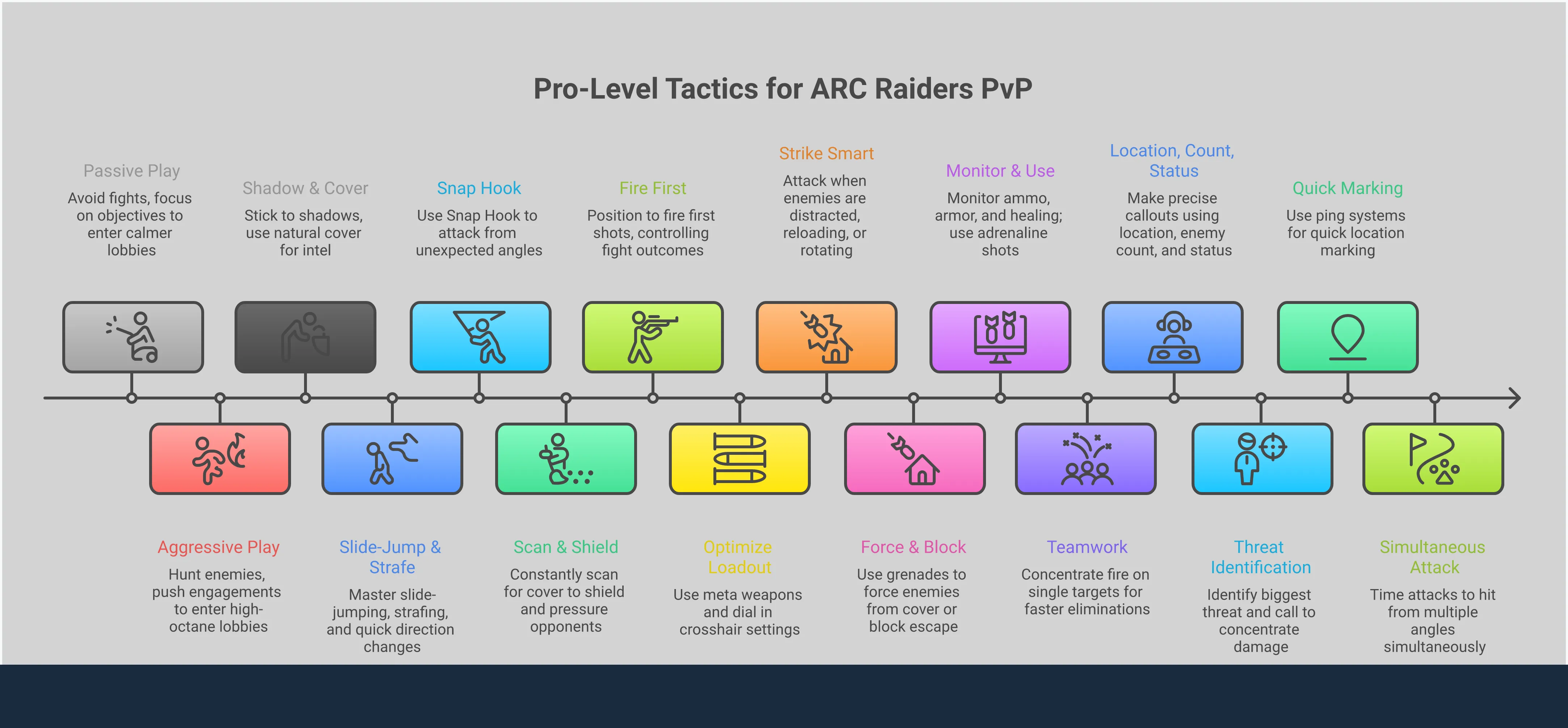 Pro-Level Tactics for ARC Raiders PvP

Passive Play
Avoid fights, focus on objectives to enter calmer lobbies

Aggressive Play
Hunt enemies, push engagements to enter high-octane lobbies

Shadow & Cover
Stick to shadows, use natural cover for intel

Slide-Jump & Strafe
Master slide-jumping, strafing, and quick direction changes

Snap Hook
Use Snap Hook to attack from unexpected angles

Scan & Shield
Constantly scan for cover to shield and pressure opponents

Fire First
Position to fire first shots, controlling fight outcomes

Optimize Loadout
Use meta weapons and dial in crosshair settings

Strike Smart
Attack when enemies are distracted, reloading, or rotating

Force & Block
Use grenades to force enemies from cover or block escape

Monitor & Use
Monitor ammo, armor, and healing; use adrenaline shots

Teamwork
Concentrate fire on single targets for faster eliminations

Location, Count, Status
Make precise callouts using location, enemy count, and status

Threat Identification
Identify biggest threat and call to concentrate damage

Quick Marking
Use ping systems for quick location marking

Simultaneous Attack
Time attacks to hit from multiple angles simultaneously