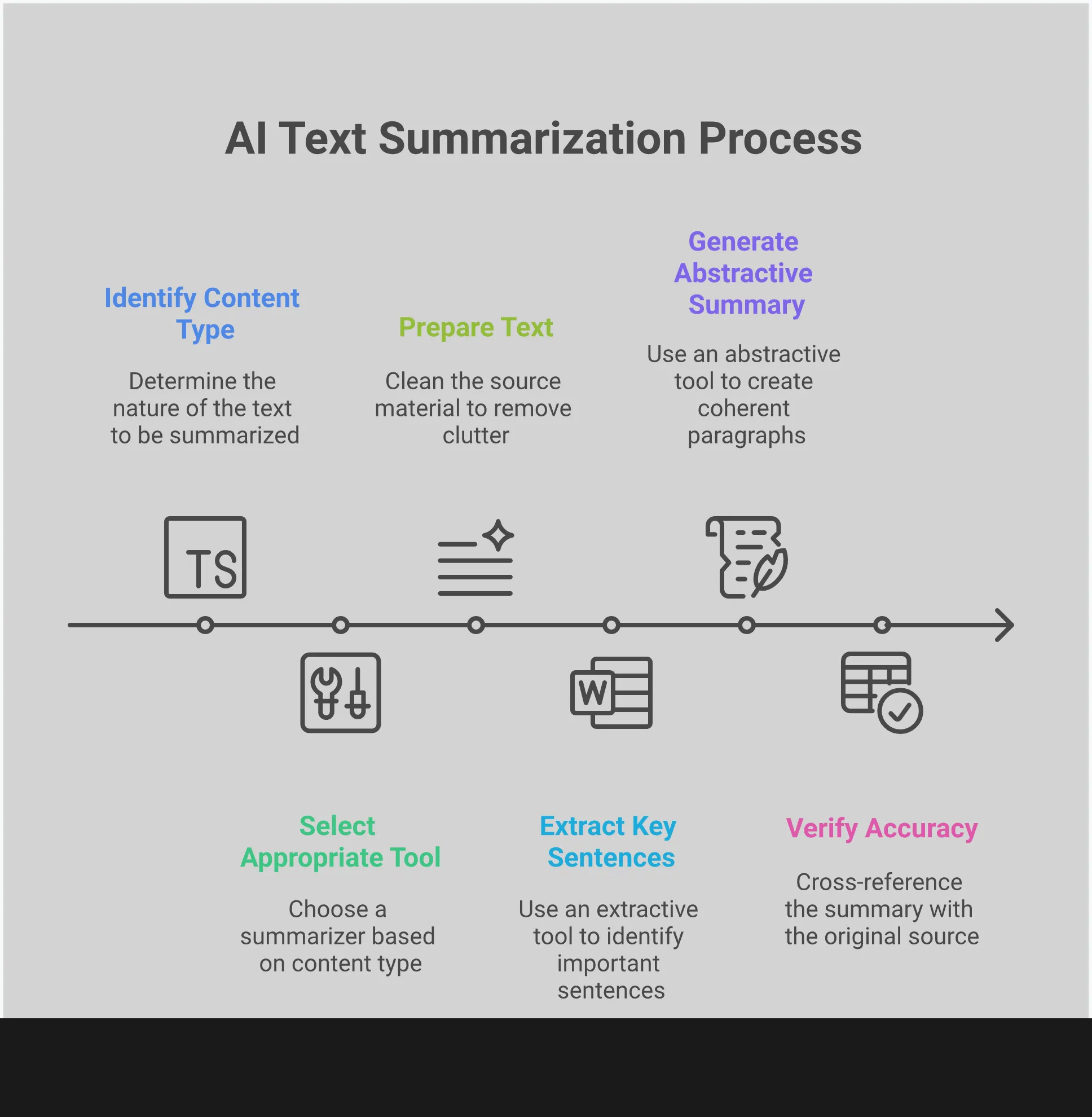 AI Text Summarization Process

Identify Content Type

Determine the nature of the text to be summarized

Prepare Text

Clean the source material to remove clutter

Generate Abstractive Summary

Use an abstractive tool to create coherent paragraphs

TS

W

Select Appropriate Tool

Choose a summarizer based on content type

Extract Key Sentences

Use an extractive tool to identify important sentences

Verify Accuracy

Cross-reference the summary with the original source