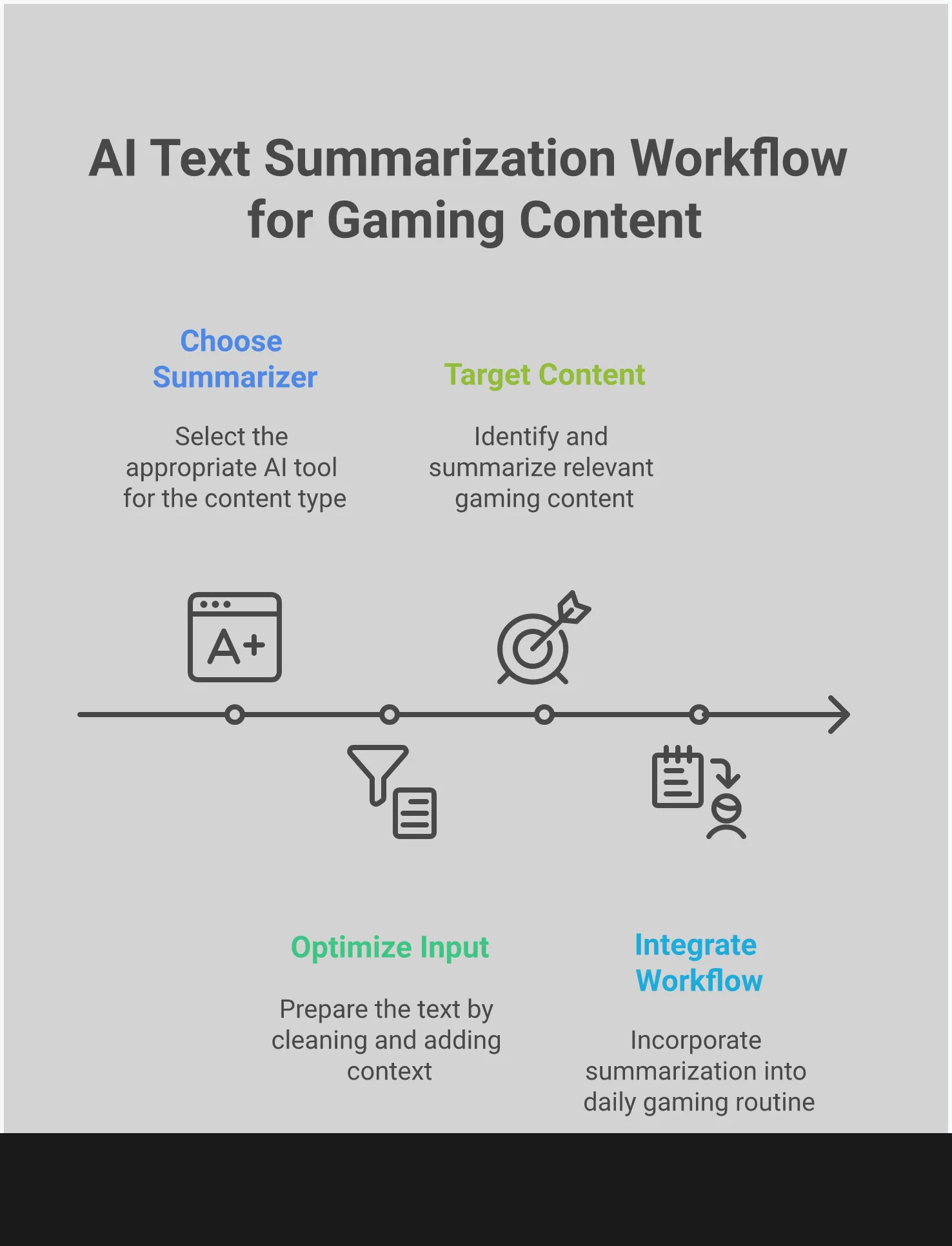 AI Text Summarization Workflow for Gaming Content

Choose Summarizer

Select the appropriate AI tool for the content type

Target Content

Identify and summarize relevant gaming content

A+

Optimize Input

Prepare the text by cleaning and adding context

Integrate Workflow

Incorporate summarization into daily gaming routine