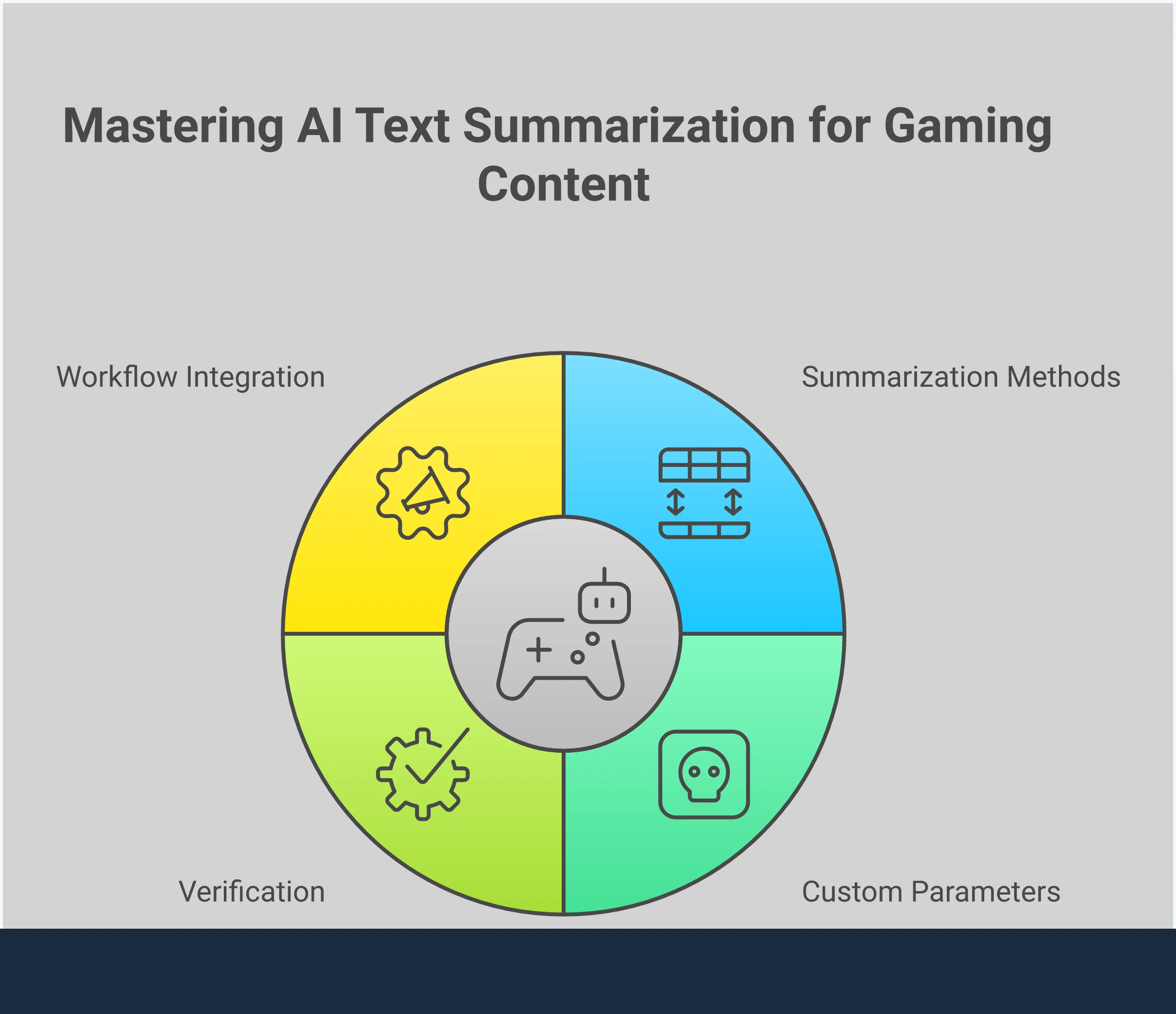 Mastering AI Text Summarization for Gaming Content

Workflow Integration

Summarization Methods

Verification

Custom Parameters