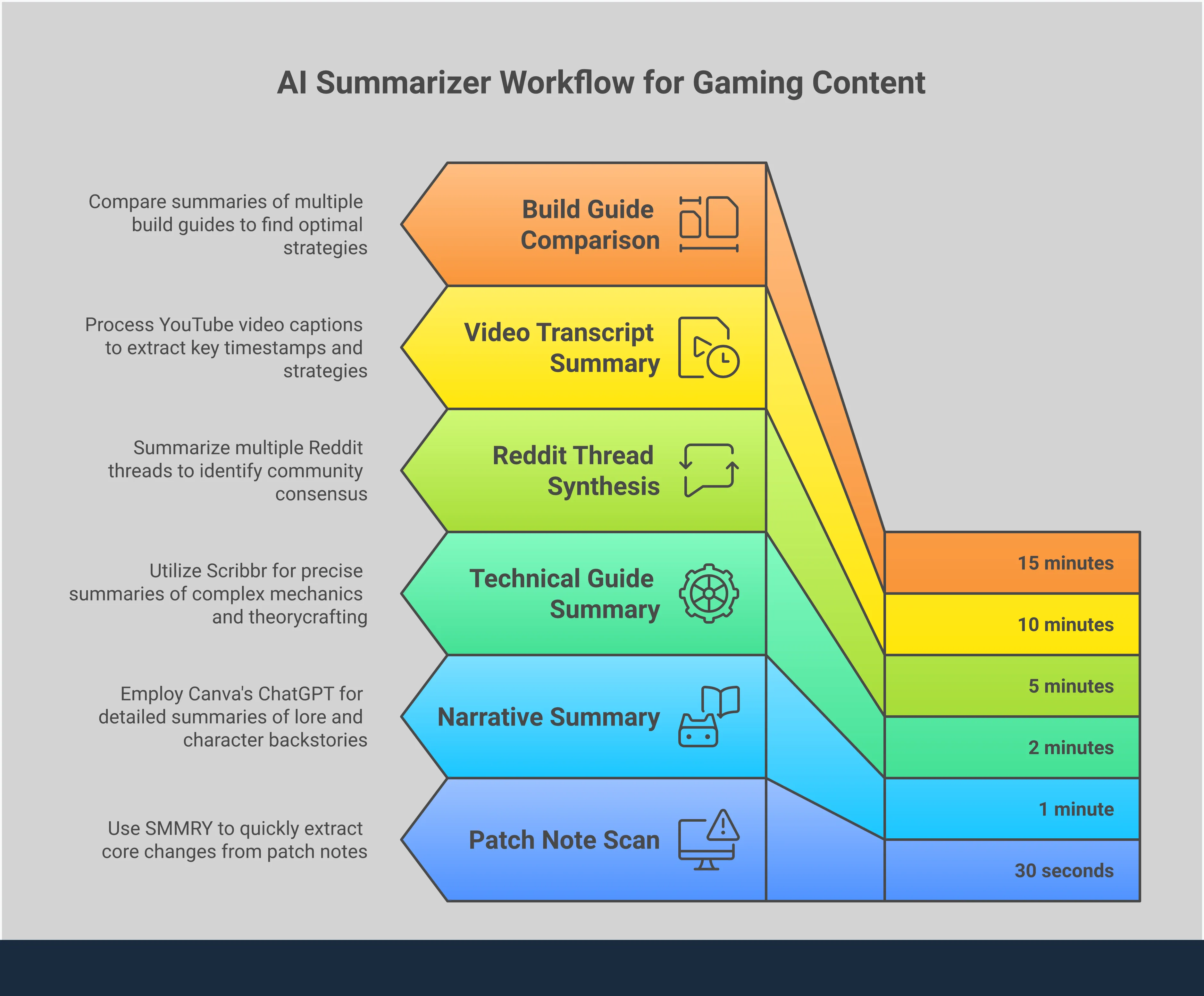 AI Summarizer Workflow for Gaming Content

Compare summaries of multiple build guides to find optimal strategies

Build Guide Comparison

Process YouTube video captions to extract key timestamps and strategies

Video Transcript Summary

Summarize multiple Reddit threads to identify community consensus

Reddit Thread Synthesis

Utilize Scribbr for precise summaries of complex mechanics and theorycrafting

Technical Guide Summary

Employ Canva's ChatGPT for detailed summaries of lore and character backstories

Narrative Summary

Use SMMRY to quickly extract core changes from patch notes

Patch Note Scan

15 minutes

10 minutes

5 minutes

2 minutes

1 minute

30 seconds