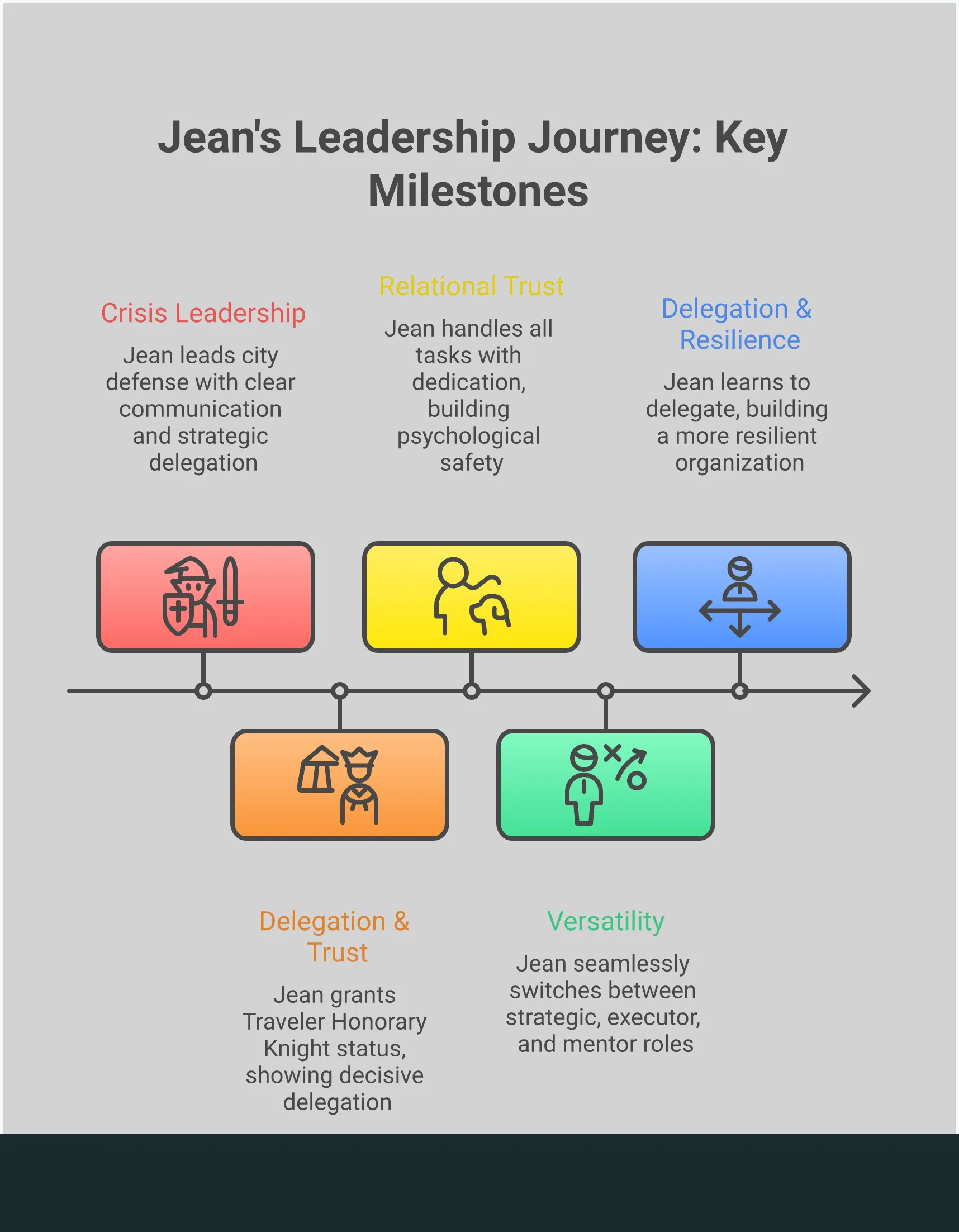 Jean's Leadership Journey: Key Milestones

Crisis Leadership

Jean leads city defense with clear communication and strategic delegation

Relational Trust

Jean handles all tasks with dedication, building psychological safety

Delegation & Resilience

Jean learns to delegate, building a more resilient organization

Delegation & Trust

Jean grants Traveler Honorary Knight status, showing decisive delegation

Versatility

Jean seamlessly switches between strategic, executor, and mentor roles