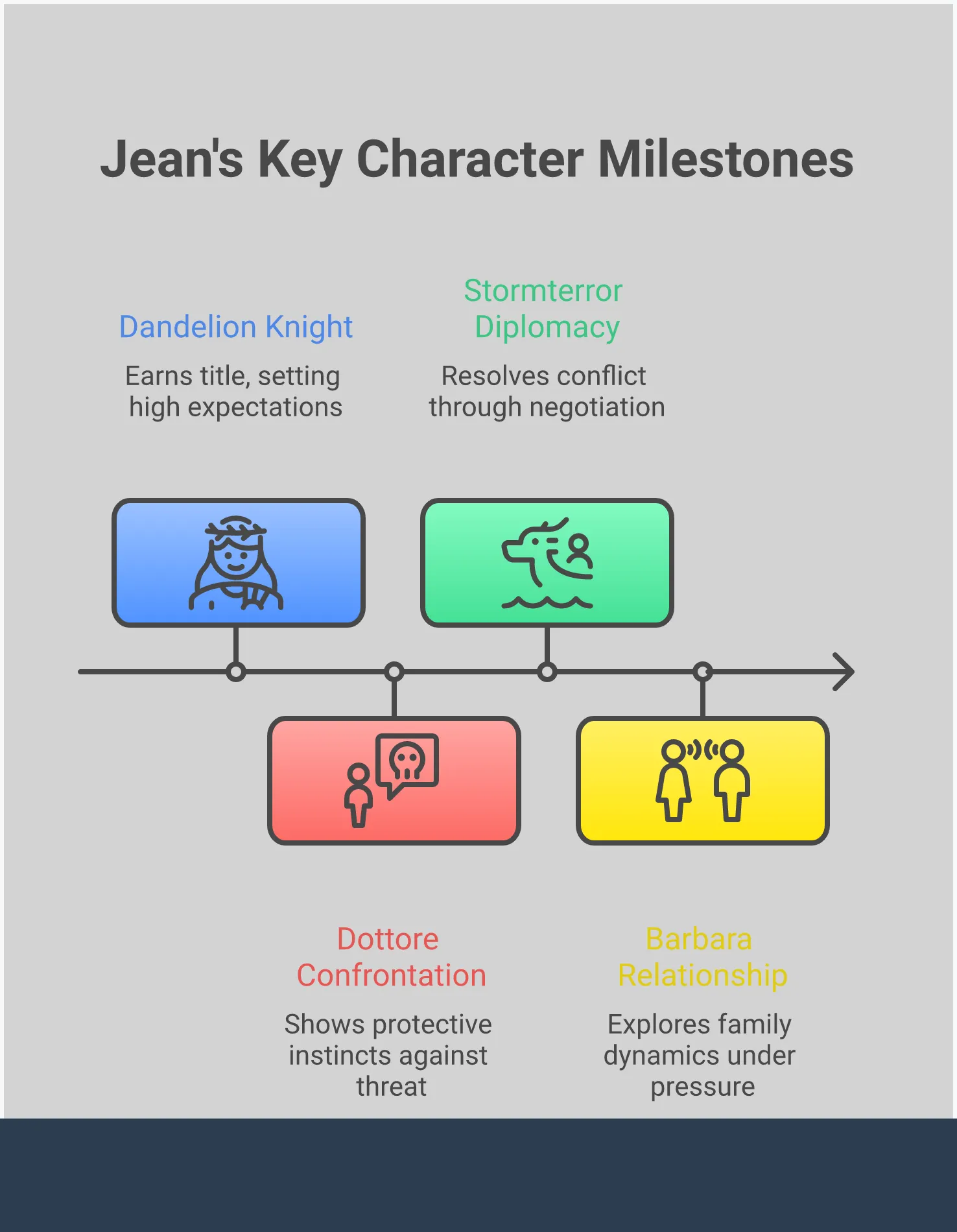 Jean's Key Character Milestones

Dandelion Knight

Earns title, setting high expectations

Stormterror Diplomacy

Resolves conflict through negotiation

Dottore Confrontation

Shows protective instincts against threat

Barbara Relationship

Explores family dynamics under pressure