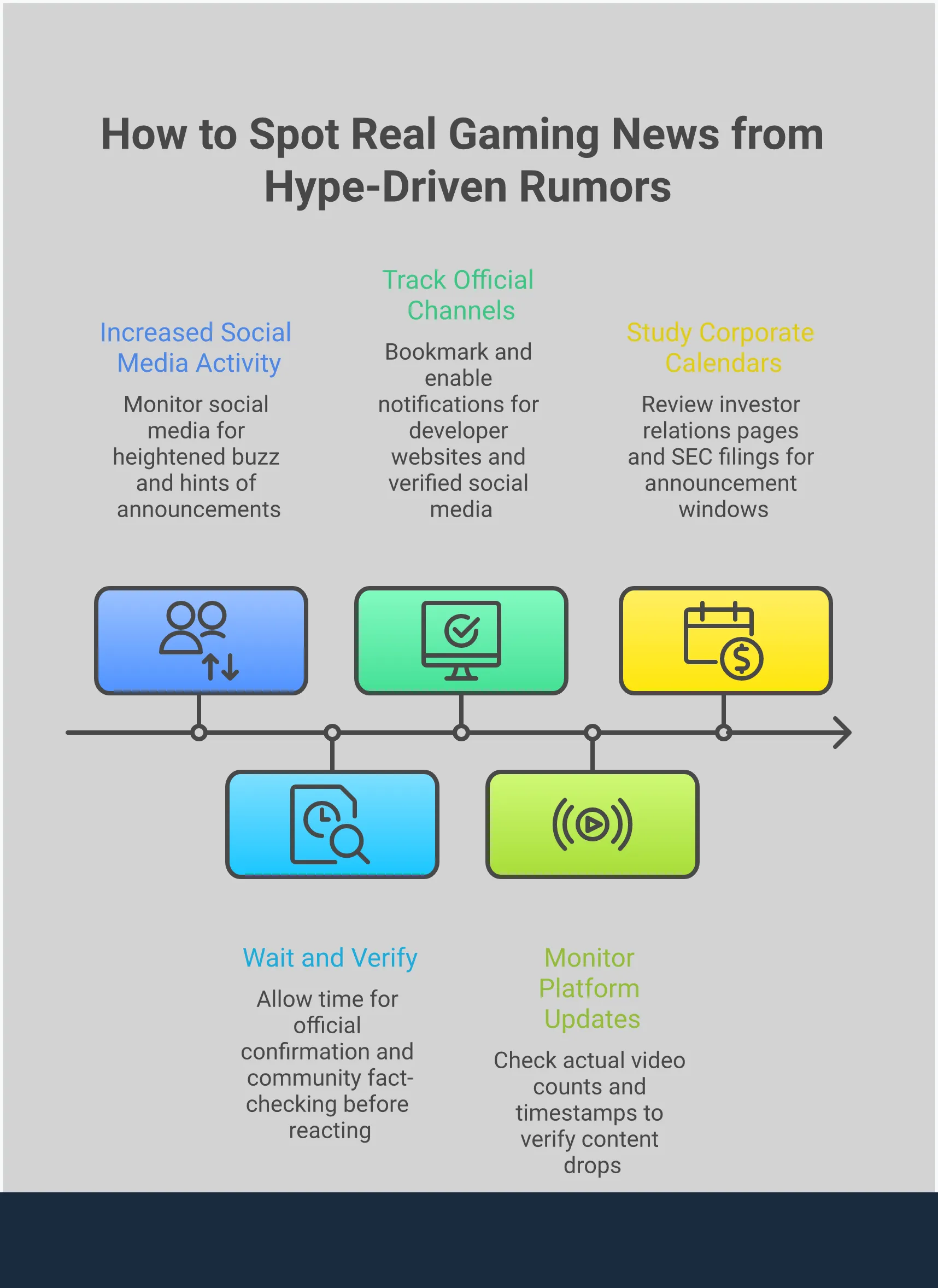 How to Spot Real Gaming News from Hype-Driven Rumors

Increased Social Media Activity

Monitor social media for heightened buzz and hints of announcements

Track Official Channels

Bookmark and enable notifications for developer websites and verified social media

Study Corporate Calendars

Review investor relations pages and SEC filings for announcement windows

Wait and Verify

Allow time for official confirmation and community fact-checking before reacting

Monitor Platform Updates

Check actual video counts and timestamps to verify content drops