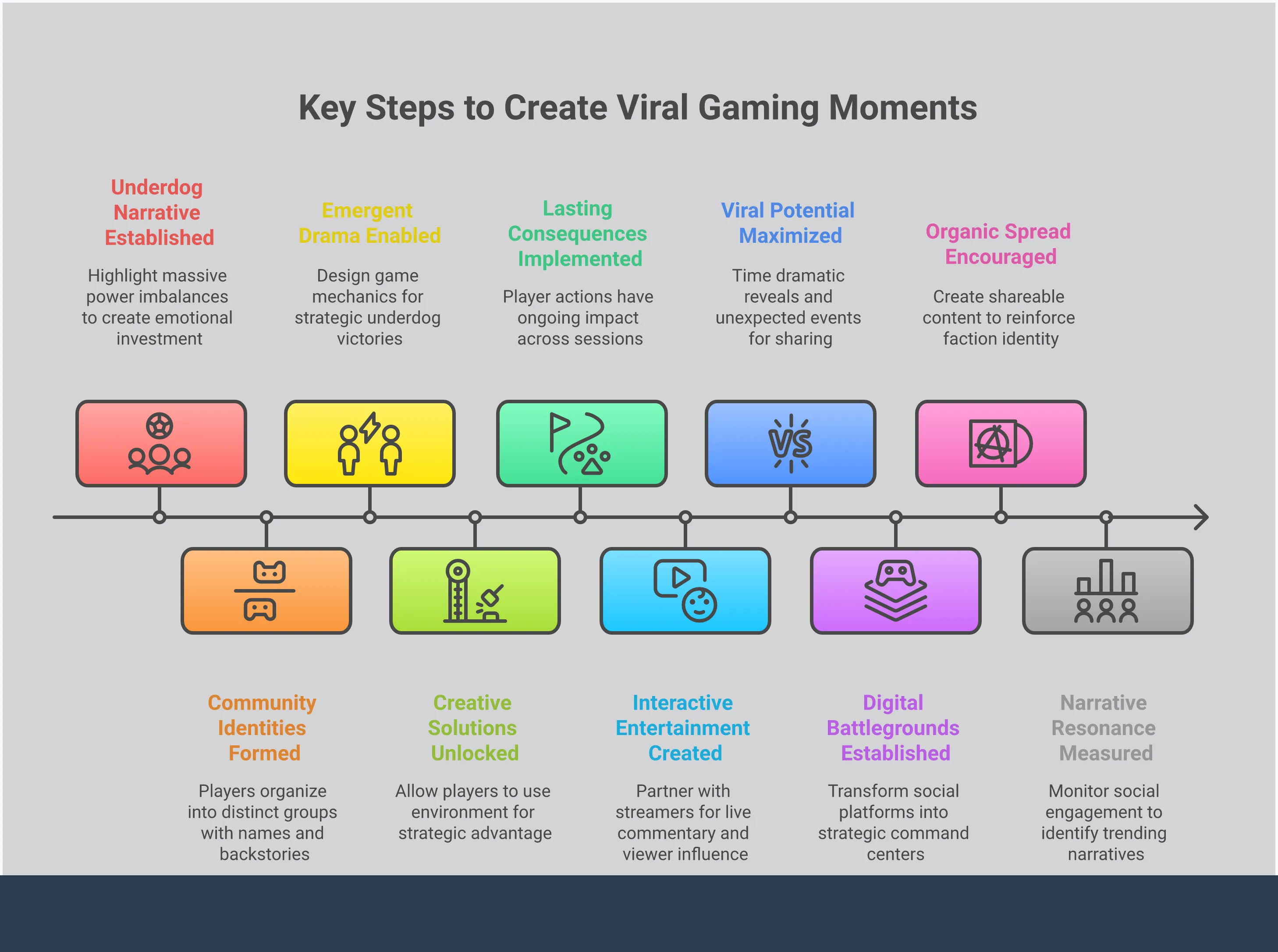 Key Steps to Create Viral Gaming Moments

Underdog Narrative Established

Highlight massive power imbalances to create emotional investment

Emergent Drama Enabled

Design game mechanics for strategic underdog victories

Lasting Consequences Implemented

Player actions have ongoing impact across sessions

Viral Potential Maximized

Time dramatic reveals and unexpected events for sharing

Organic Spread Encouraged

Create shareable content to reinforce faction identity

VS

Community Identities Formed

Players organize into distinct groups with names and backstories

Creative Solutions Unlocked

Allow players to use environment for strategic advantage

Interactive Entertainment Created

Partner with streamers for live commentary and viewer influence

Digital Battlegrounds Established

Transform social platforms into strategic command centers

Narrative Resonance Measured

Monitor social engagement to identify trending narratives