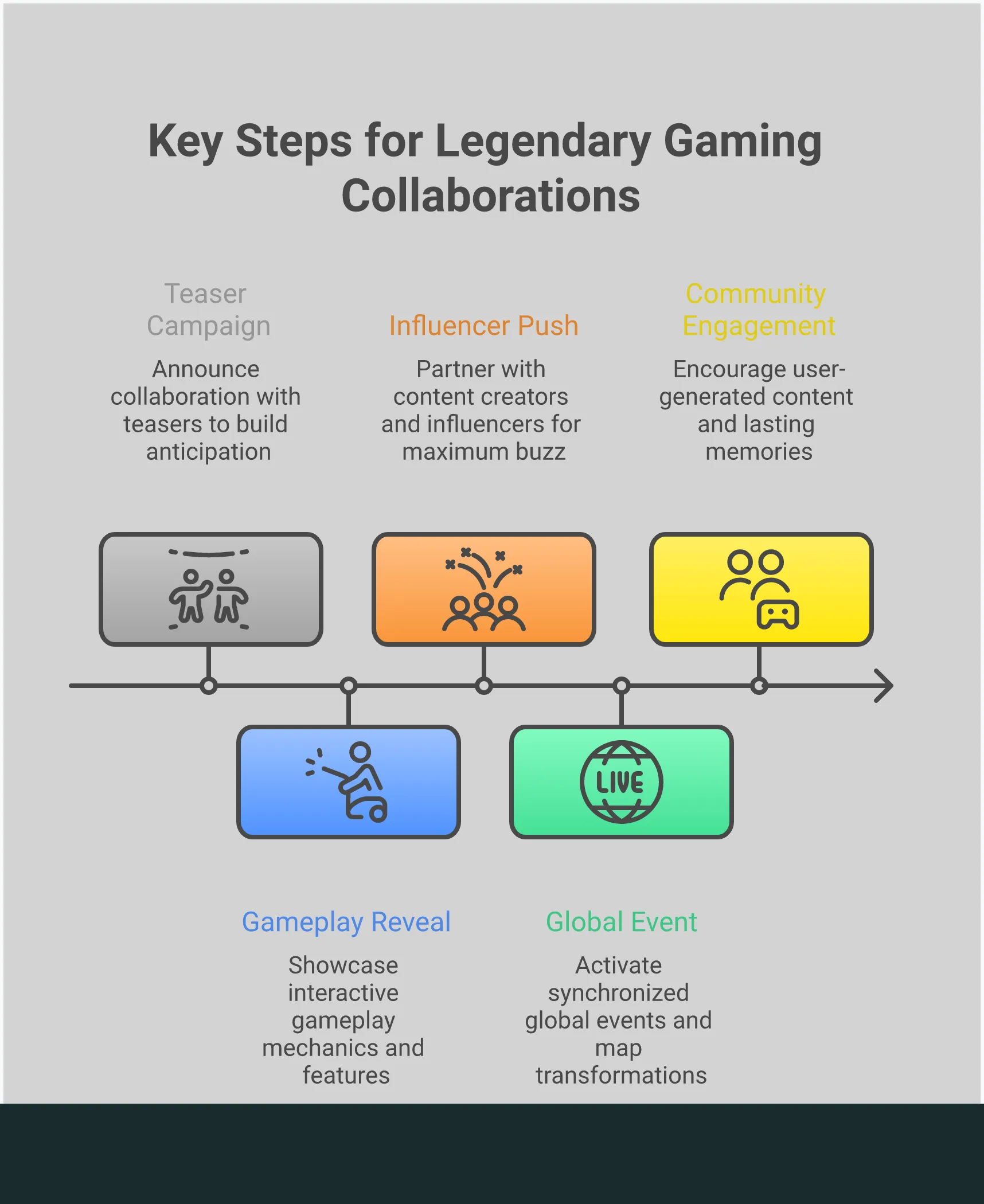 Key Steps for Legendary Gaming Collaborations

Teaser Campaign

Announce collaboration with teasers to build anticipation

Influencer Push

Partner with content creators and influencers for maximum buzz

Community Engagement

Encourage user-generated content and lasting memories

LIVE

Gameplay Reveal

Showcase interactive gameplay mechanics and features

Global Event

Activate synchronized global events and map transformations