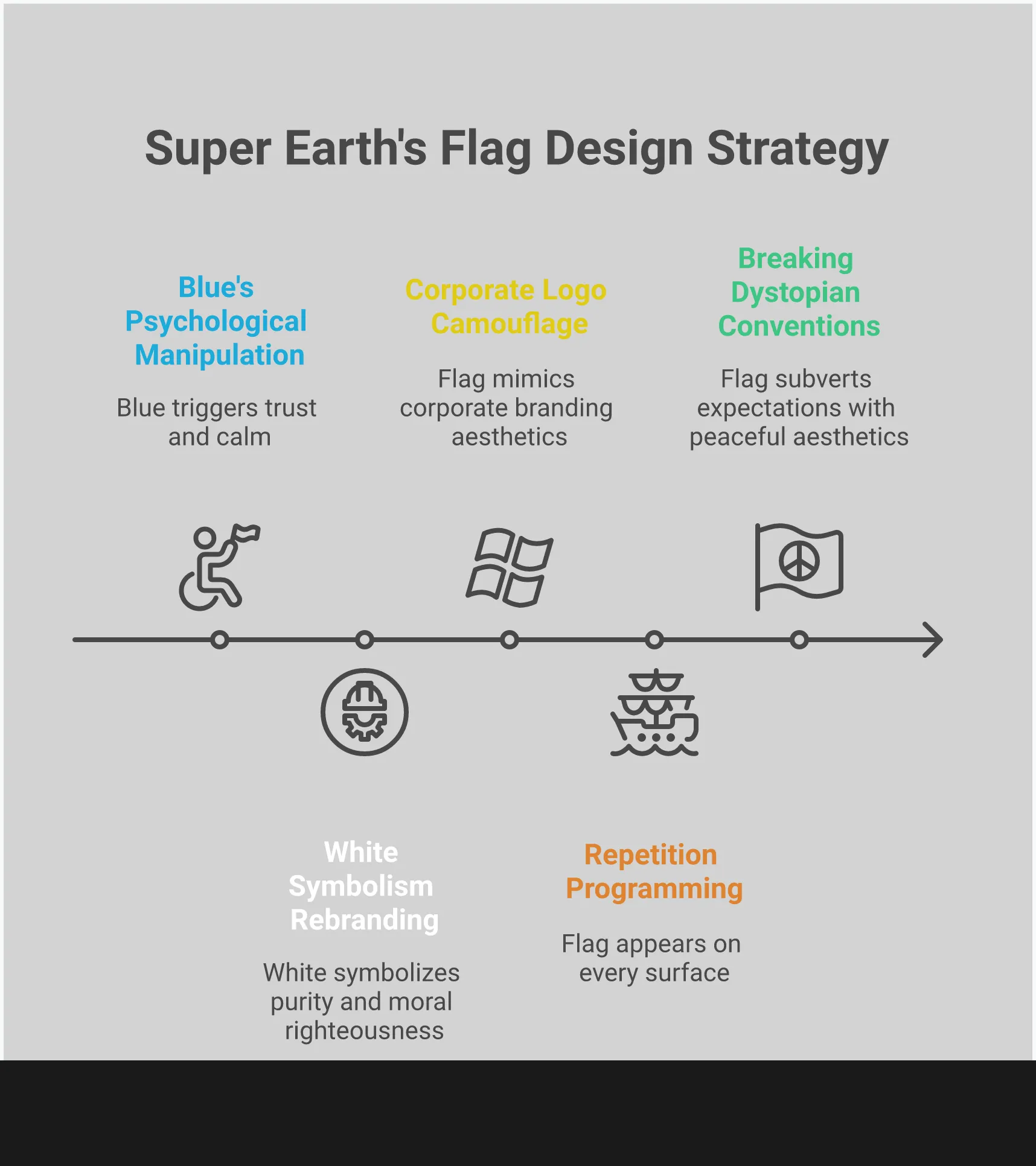 Super Earth's Flag Design Strategy

Blue's Psychological Manipulation

Blue triggers trust and calm

Corporate Logo Camouflage

Flag mimics corporate branding aesthetics

Breaking Dystopian Conventions

Flag subverts expectations with peaceful aesthetics

White Symbolism Rebranding

White symbolizes purity and moral righteousness

Repetition Programming

Flag appears on every surface