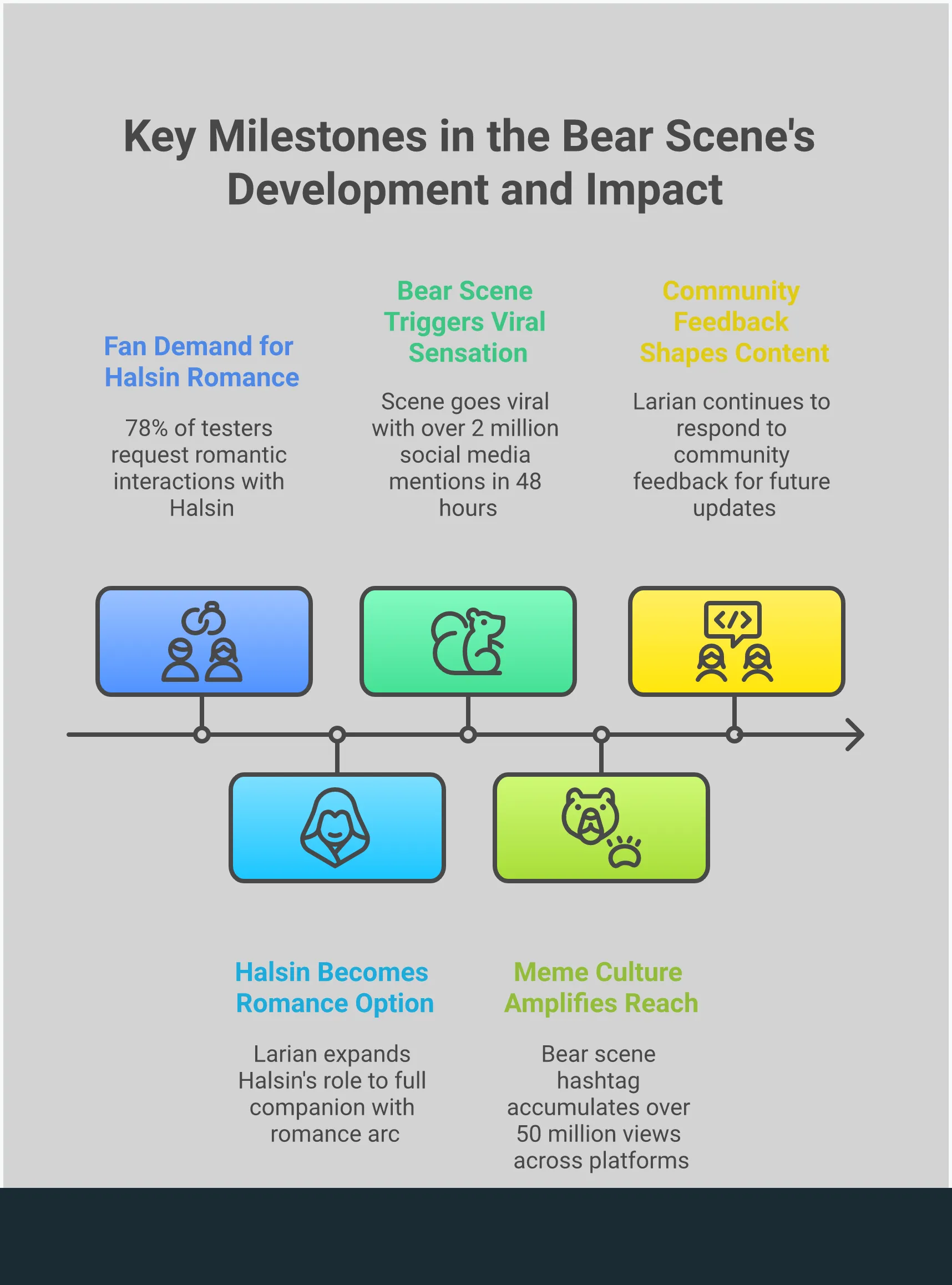 Key Milestones in the Bear Scene's Development and Impact

Fan Demand for Halsin Romance

78% of testers request romantic interactions with Halsin

Bear Scene Triggers Viral Sensation

Scene goes viral with over 2 million social media mentions in 48 hours

Community Feedback Shapes Content

Larian continues to respond to community feedback for future updates

Halsin Becomes Romance Option

Larian expands Halsin's role to full companion with romance arc

Meme Culture Amplifies Reach

Bear scene hashtag accumulates over 50 million views across platforms