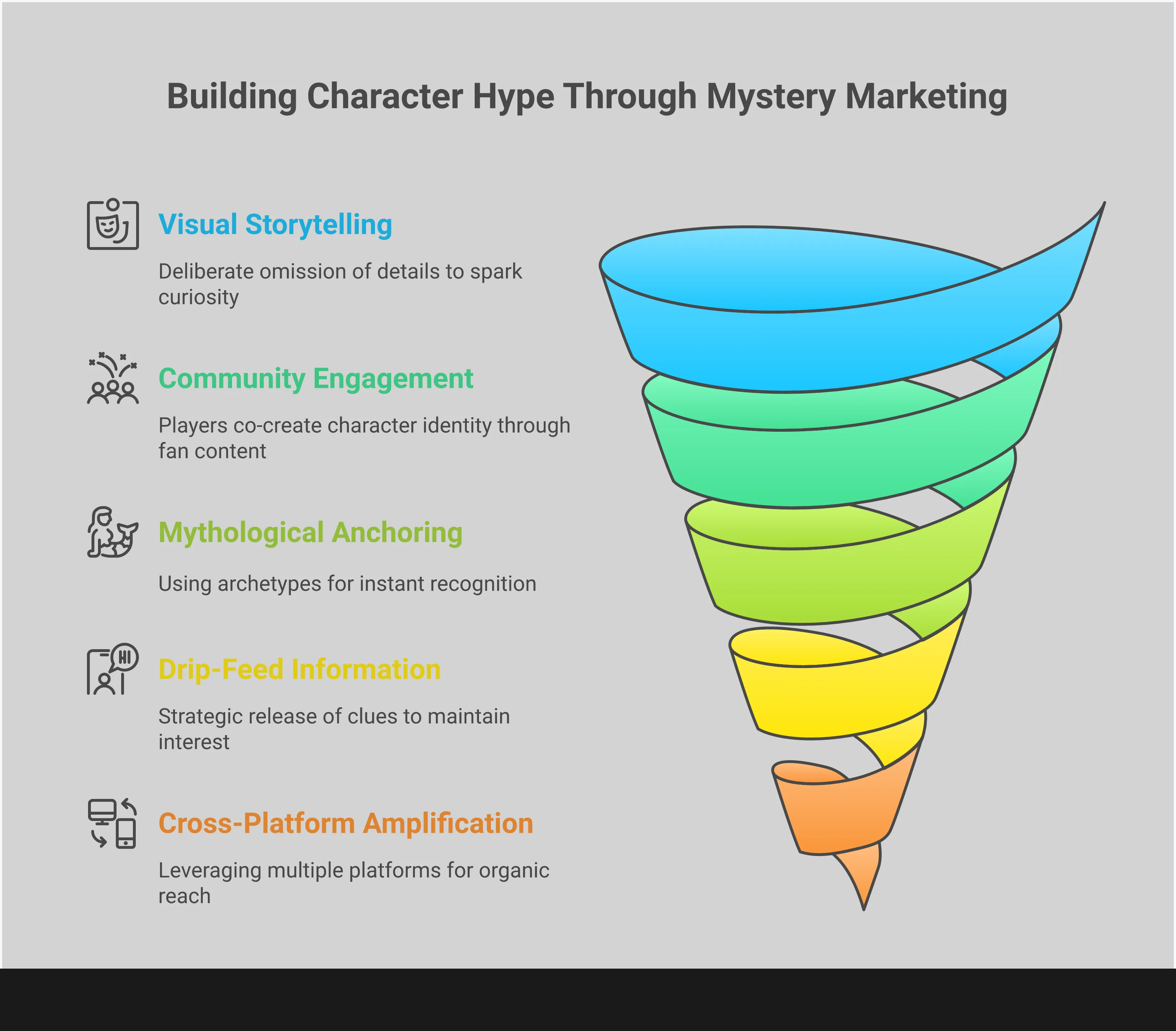 Building Character Hype Through Mystery Marketing

Visual Storytelling

Deliberate omission of details to spark curiosity

Community Engagement

Players co-create character identity through fan content

Mythological Anchoring

Using archetypes for instant recognition

HI

Drip-Feed Information

Strategic release of clues to maintain interest

Cross-Platform Amplification

Leveraging multiple platforms for organic reach