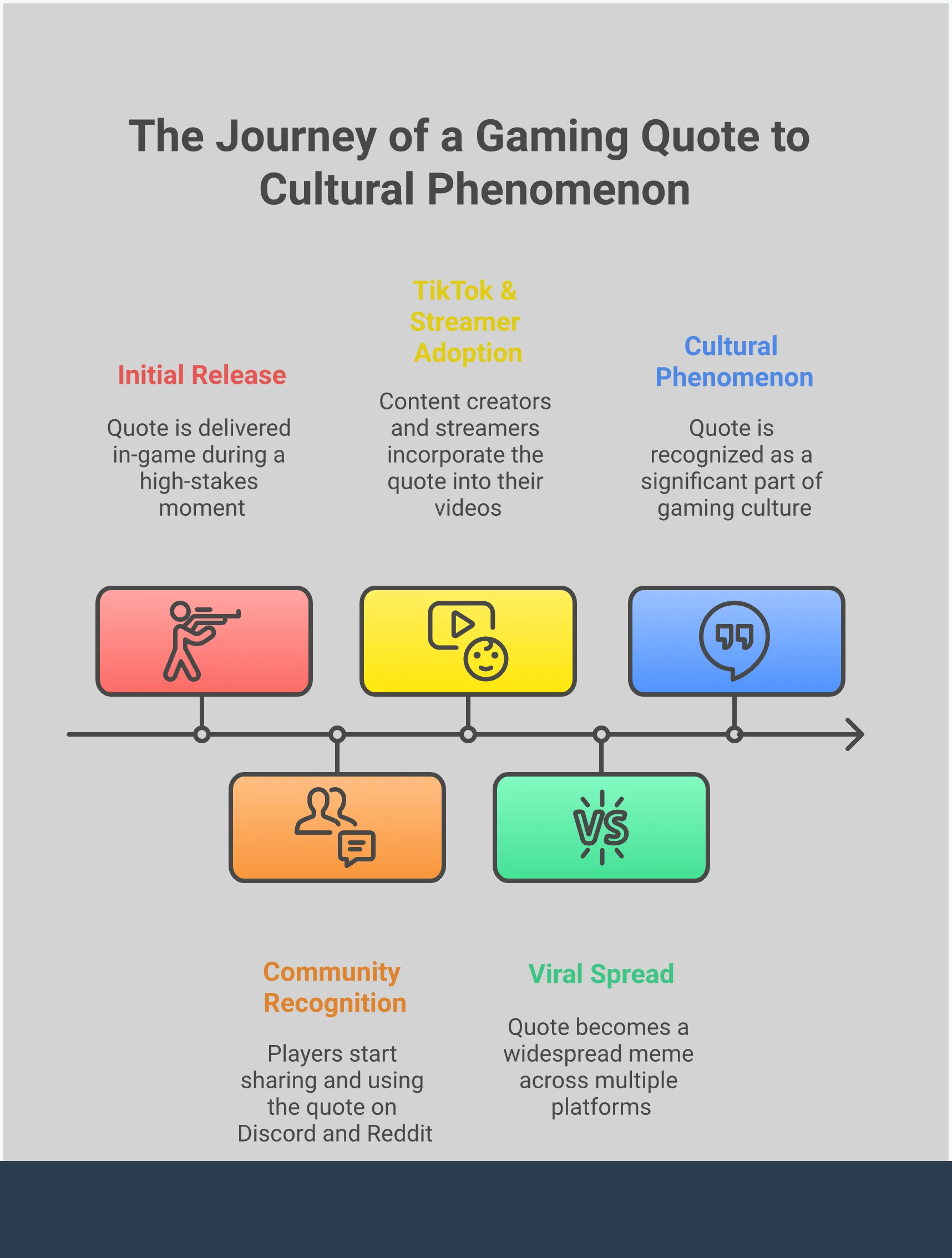 The Journey of a Gaming Quote to Cultural Phenomenon

Initial Release

Quote is delivered in-game during a high-stakes moment

TikTok & Streamer Adoption

Content creators and streamers incorporate the quote into their videos

Cultural Phenomenon

Quote is recognized as a significant part of gaming culture

VS

Community Recognition

Players start sharing and using the quote on Discord and Reddit

Viral Spread

Quote becomes a widespread meme across multiple platforms