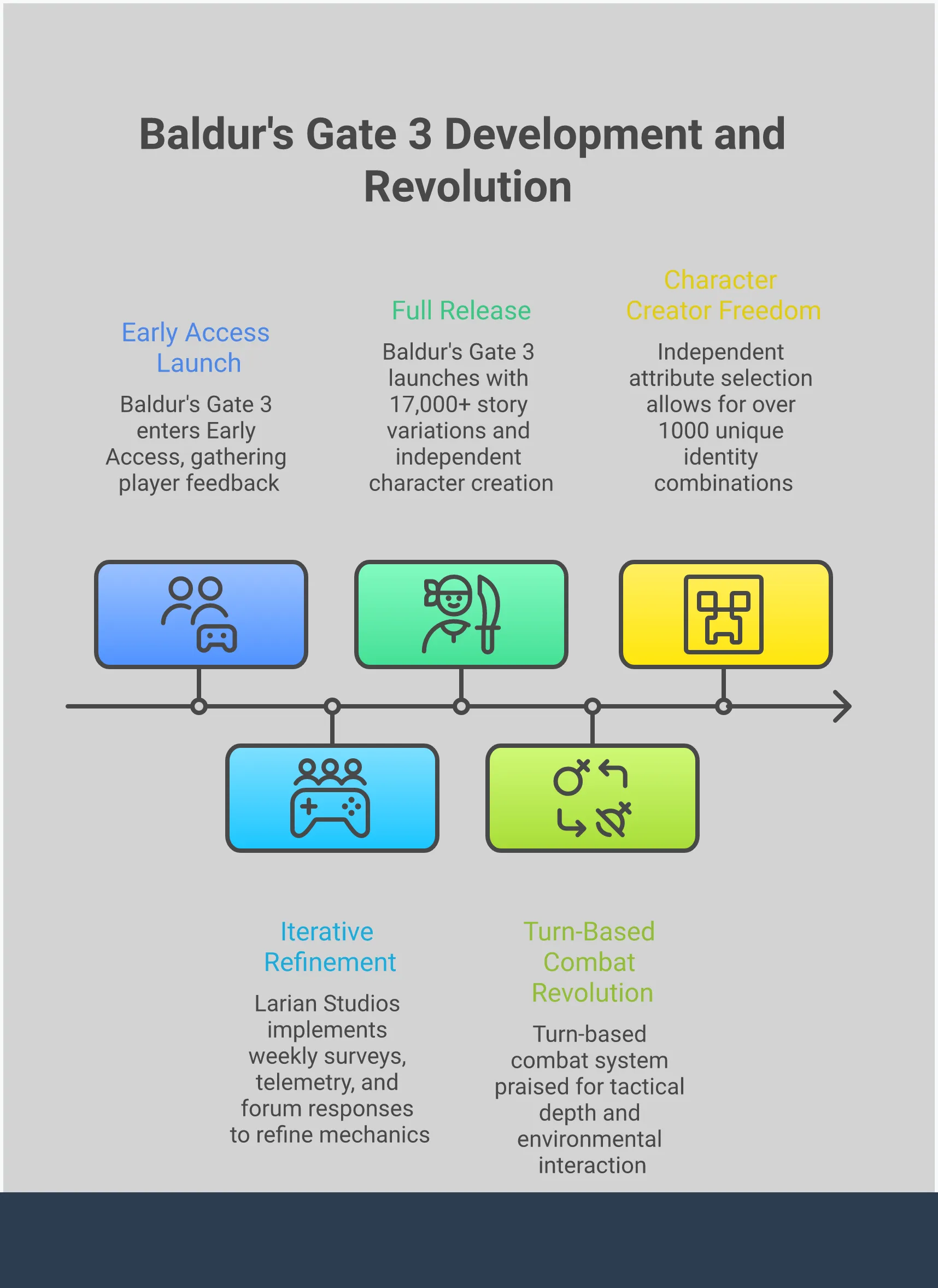 Baldur's Gate 3 Development and Revolution

Early Access Launch

Baldur's Gate 3 enters Early Access, gathering player feedback

Full Release

Baldur's Gate 3 launches with 17,000+ story variations and independent character creation

Character Creator Freedom

Independent attribute selection allows for over 1000 unique identity combinations

Iterative Refinement

Larian Studios implements weekly surveys, telemetry, and forum responses to refine mechanics

Turn-Based Combat Revolution

Turn-based combat system praised for tactical depth and environmental interaction