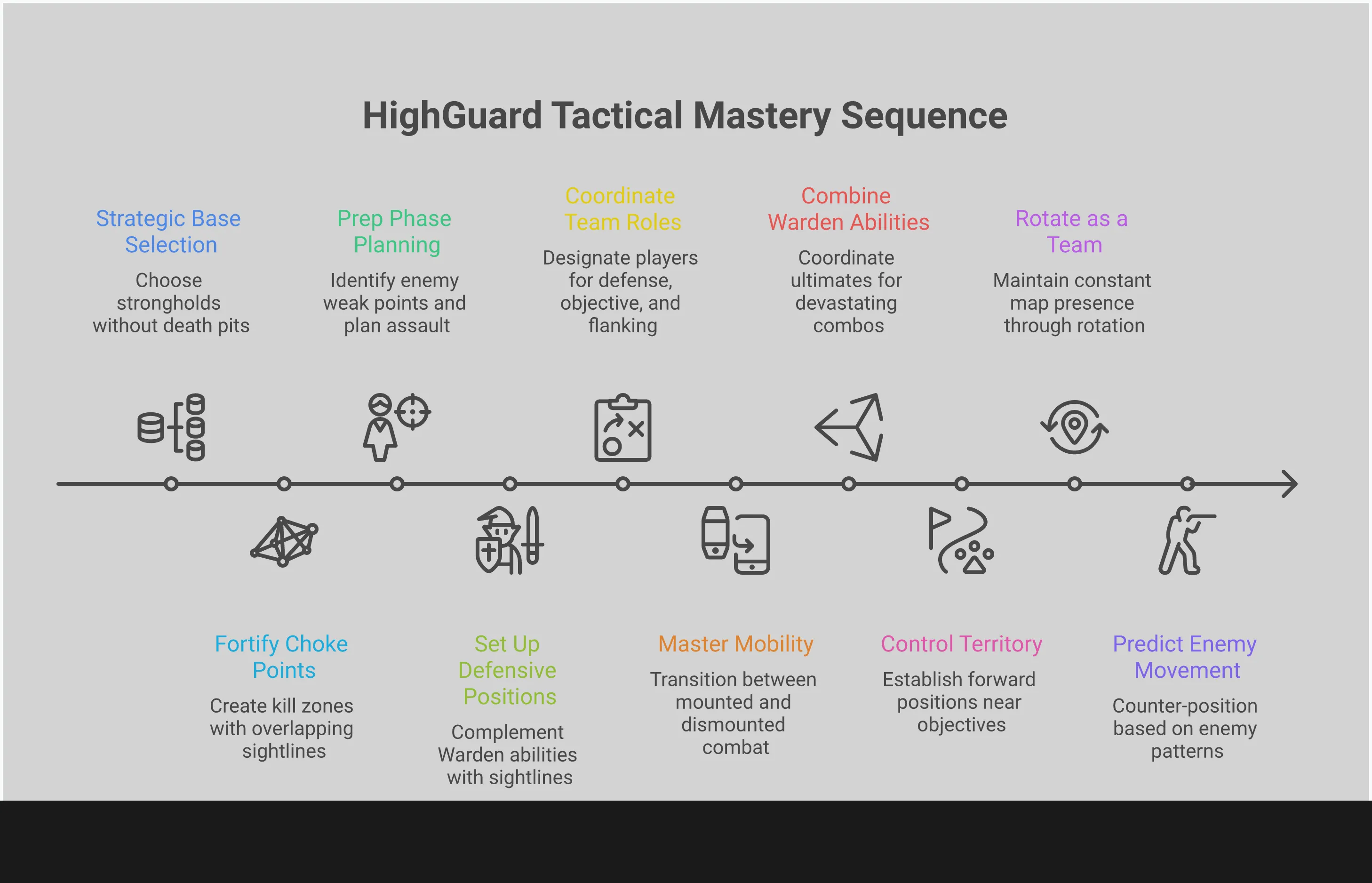 HighGuard Tactical Mastery Sequence

Strategic Base Selection

Choose strongholds without death pits

Fortify Choke Points

Create kill zones with overlapping sightlines

Prep Phase Planning

Identify enemy weak points and plan assault

Set Up Defensive Positions

Complement Warden abilities with sightlines

Coordinate Team Roles

Designate players for defense, objective, and flanking

Master Mobility

Transition between mounted and dismounted combat

Combine Warden Abilities

Coordinate ultimates for devastating combos

Control Territory

Establish forward positions near objectives

Rotate as a Team

Maintain constant map presence through rotation

Predict Enemy Movement

Counter-position based on enemy patterns