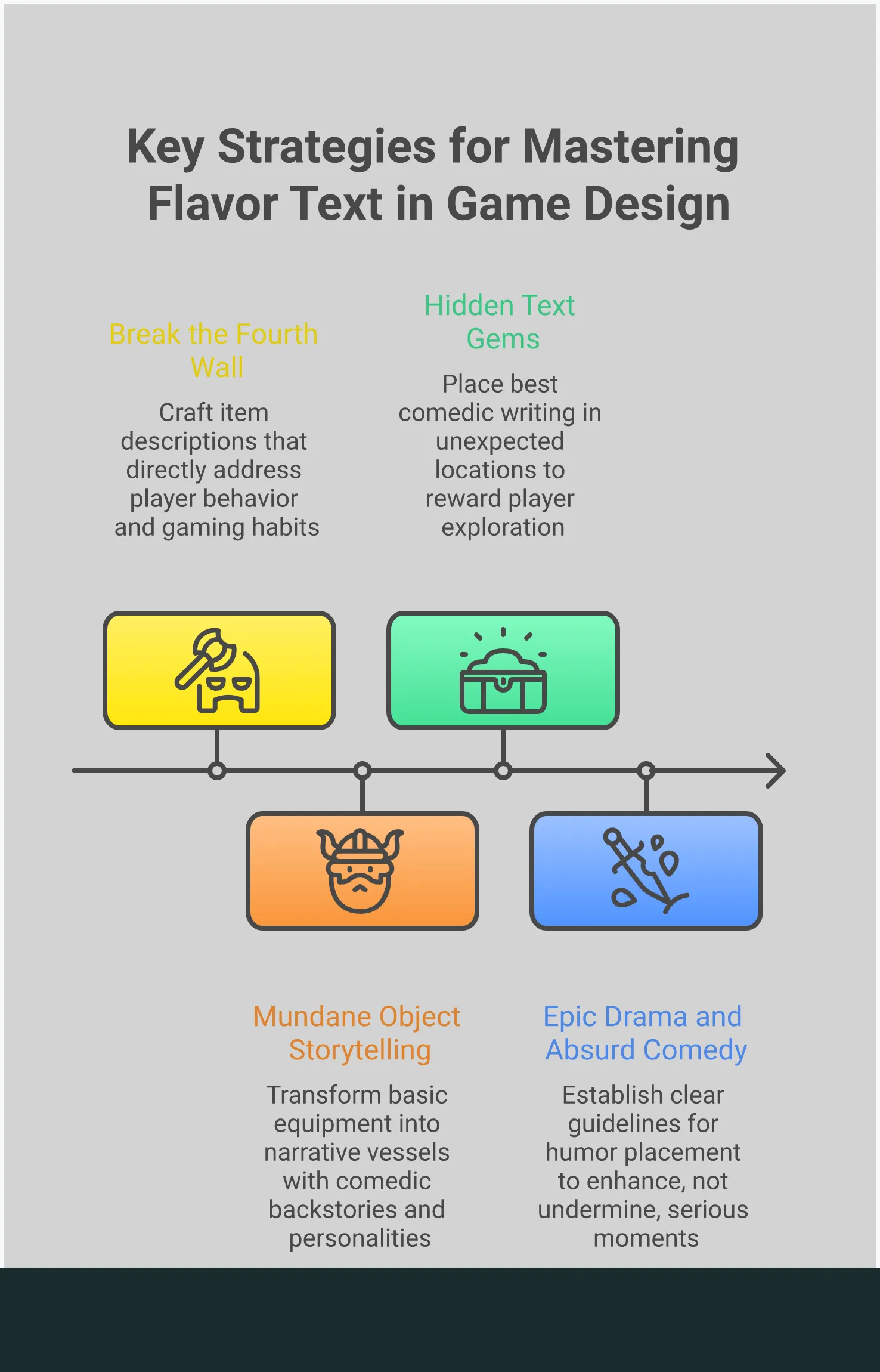 Key Strategies for Mastering Flavor Text in Game Design

Break the Fourth Wall

Craft item descriptions that directly address player behavior and gaming habits

Hidden Text Gems

Place best comedic writing in unexpected locations to reward player exploration

Mundane Object Storytelling

Transform basic equipment into narrative vessels with comedic backstories and personalities

Epic Drama and Absurd Comedy

Establish clear guidelines for humor placement to enhance, not undermine, serious moments