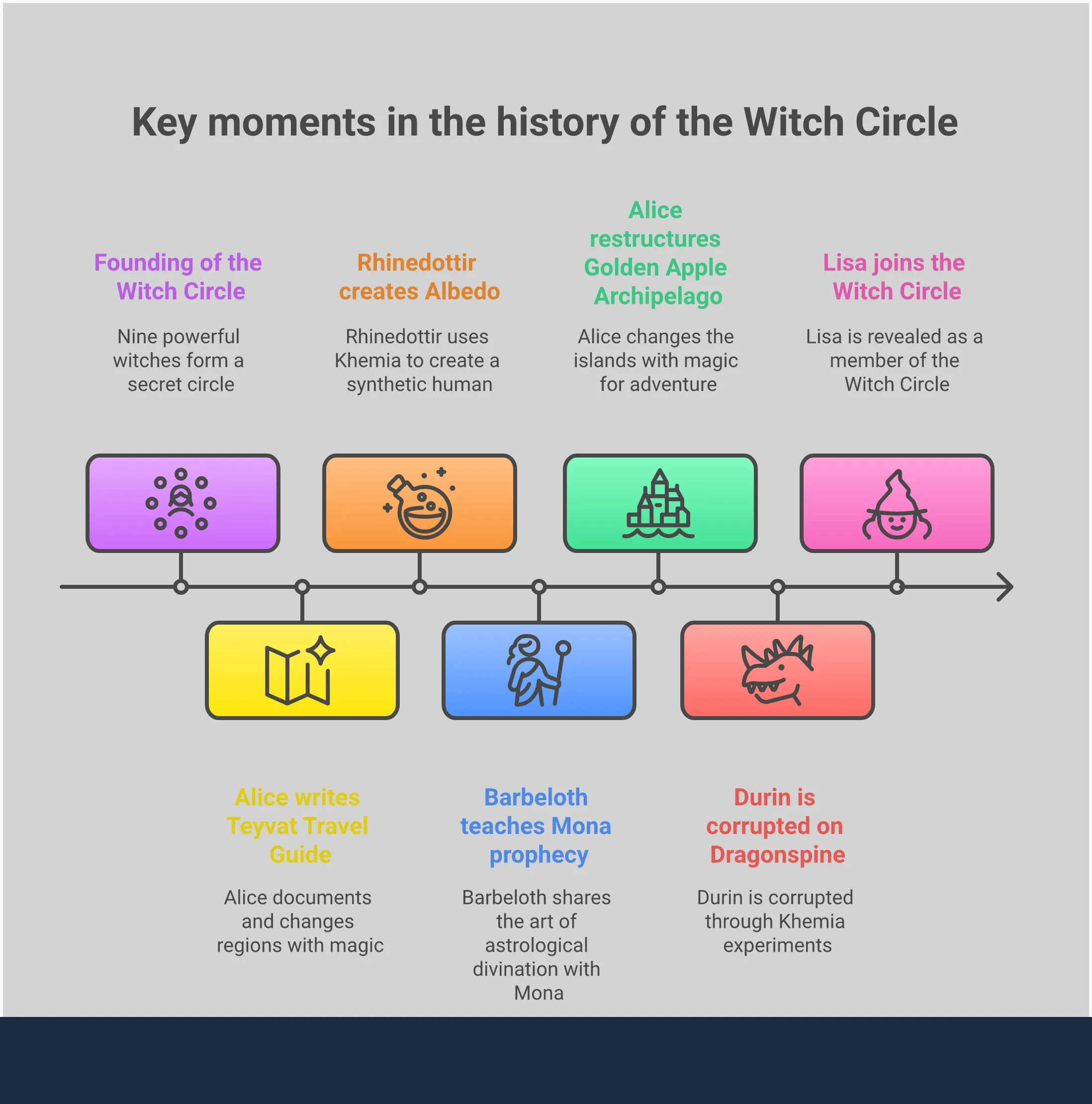 Key moments in the history of the Witch Circle

Founding of the Witch Circle

Nine powerful witches form a secret circle

Rhinedottir creates Albedo

Rhinedottir uses Khemia to create a synthetic human

Alice restructures Golden Apple Archipelago

Alice changes the islands with magic for adventure

Lisa joins the Witch Circle

Lisa is revealed as a member of the Witch Circle

Alice writes Teyvat Travel Guide

Alice documents and changes regions with magic

Barbeloth teaches Mona prophecy

Barbeloth shares the art of astrological divination with Mona

Durin is corrupted on Dragonspine

Durin is corrupted through Khemia experiments