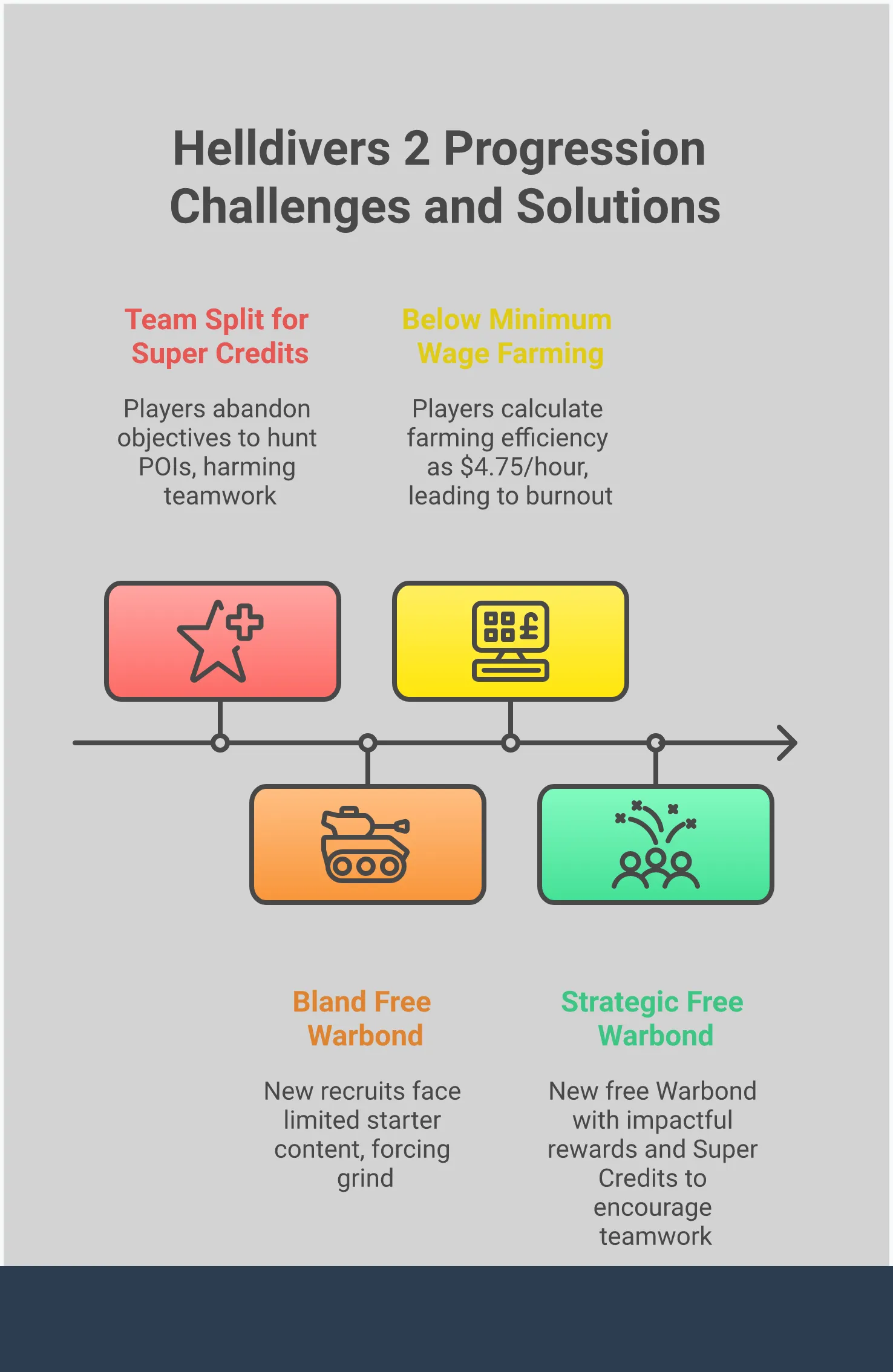 Helldivers 2 Progression Challenges and Solutions

Team Split for Super Credits

Players abandon objectives to hunt POIs, harming teamwork

Below Minimum Wage Farming

Players calculate farming efficiency as \$4.75/hour, leading to burnout

Bland Free Warbond

New recruits face limited starter content, forcing grind

Strategic Free Warbond

New free Warbond with impactful rewards and Super Credits to encourage teamwork