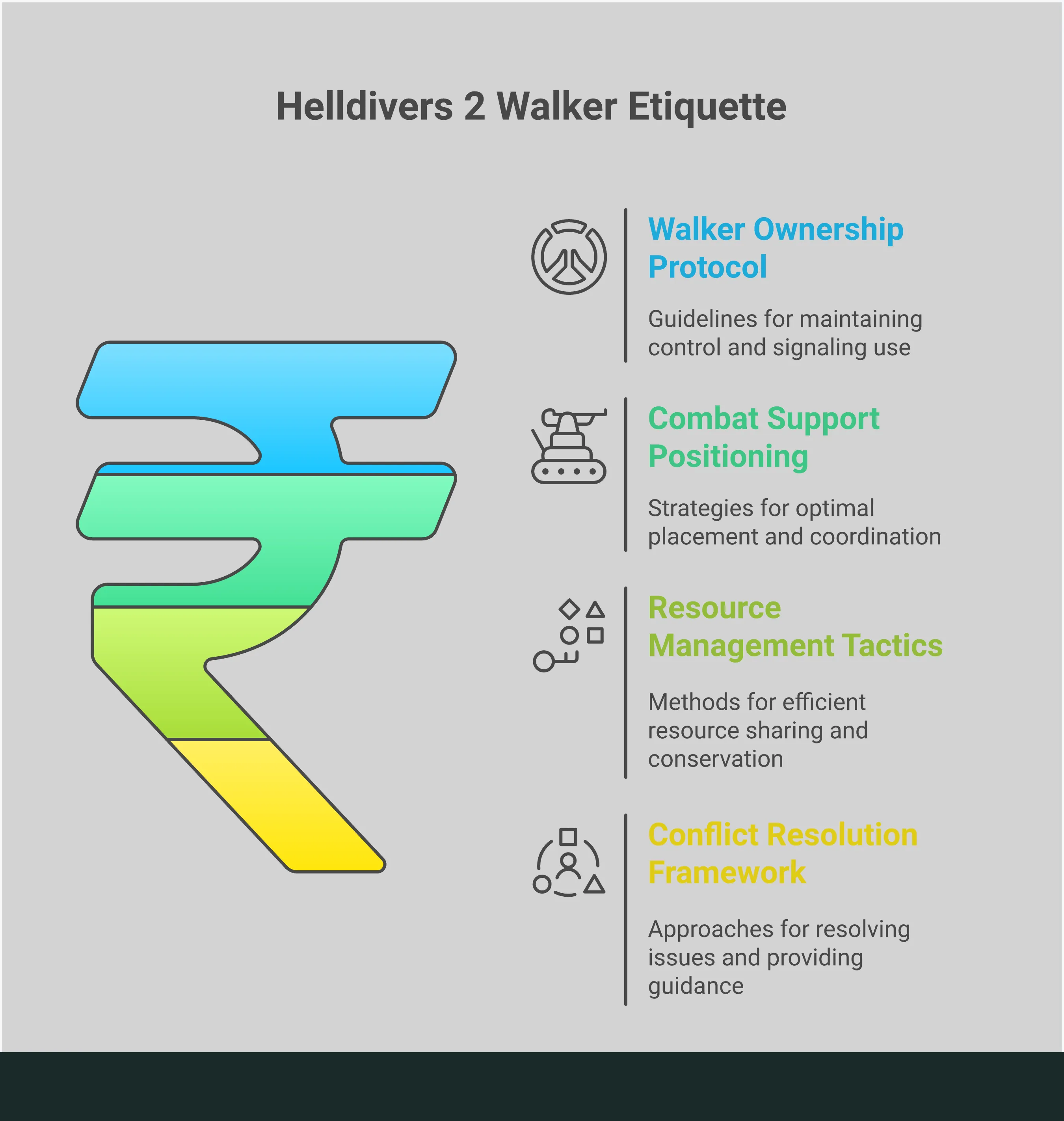 Helldivers 2 Walker Etiquette

Walker Ownership Protocol

Guidelines for maintaining control and signaling use

Combat Support Positioning

Strategies for optimal placement and coordination

Resource Management Tactics

Methods for efficient resource sharing and conservation

Conflict Resolution Framework

Approaches for resolving issues and providing guidance