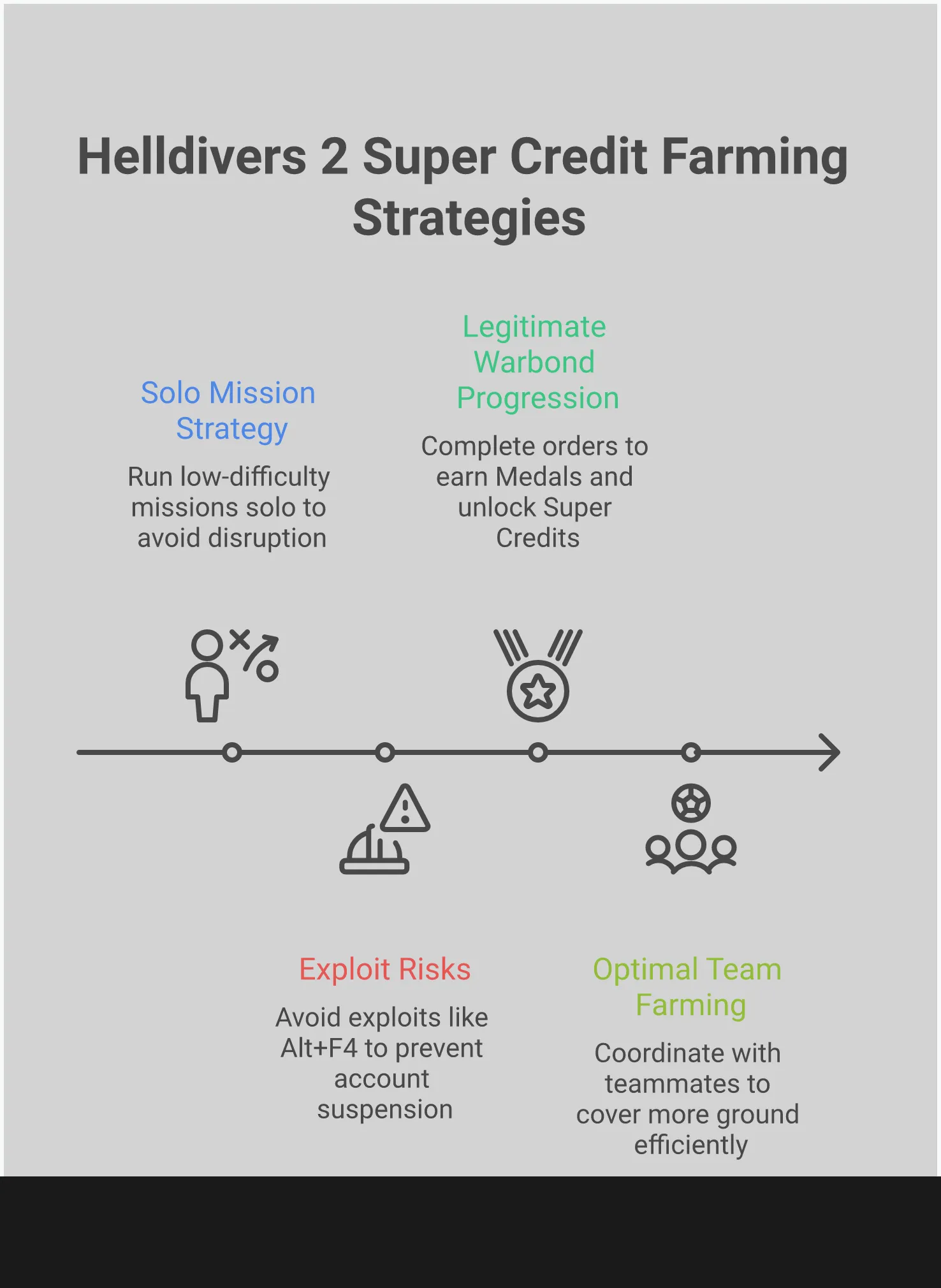 Helldivers 2 Super Credit Farming Strategies

Solo Mission Strategy

Run low-difficulty missions solo to avoid disruption

Legitimate Warbond Progression

Complete orders to earn Medals and unlock Super Credits

Exploit Risks

Avoid exploits like Alt+F4 to prevent account suspension

Optimal Team Farming

Coordinate with teammates to cover more ground efficiently