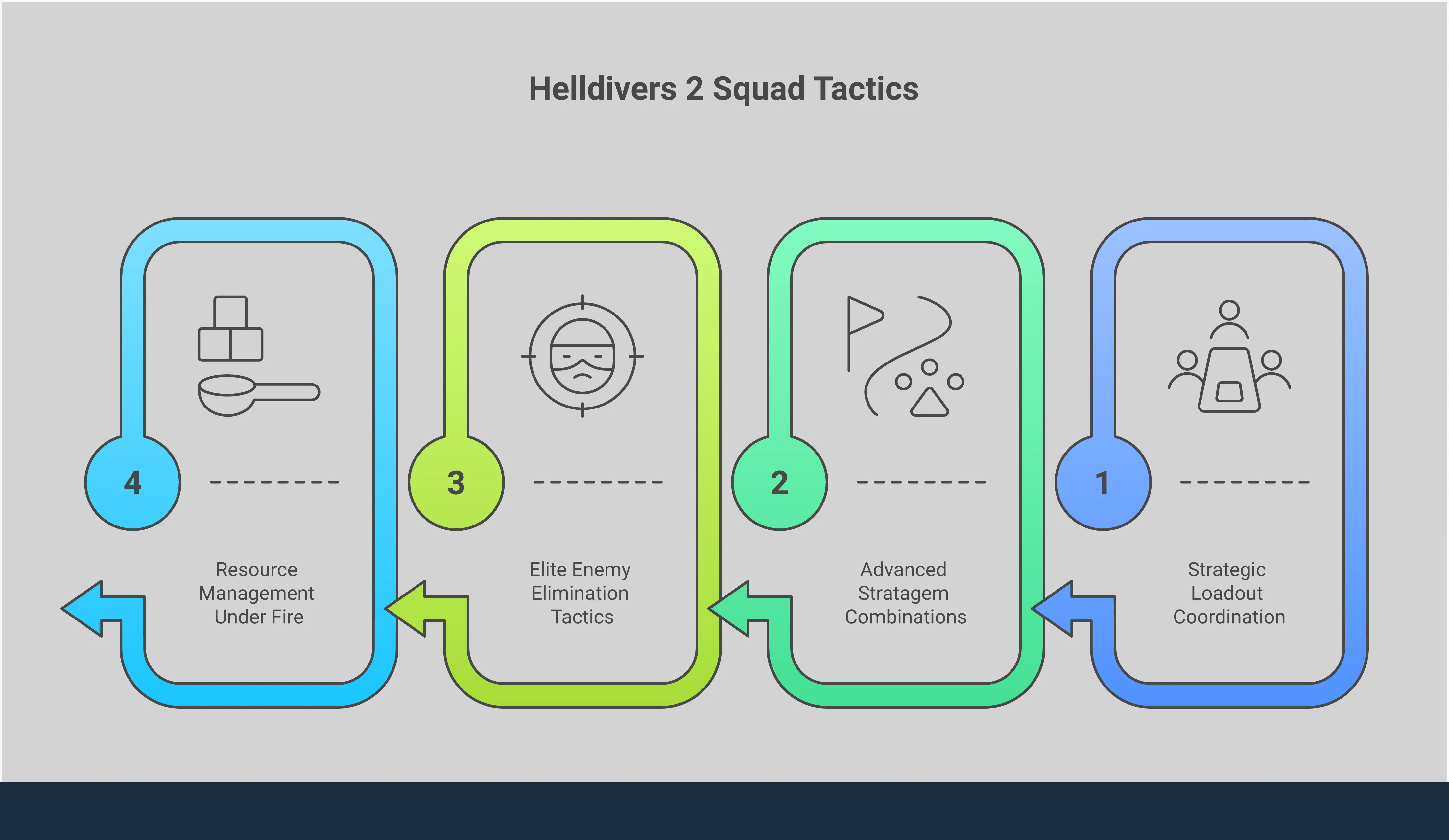 Helldivers 2 Squad Tactics

1

Strategic Loadout Coordination

2

Advanced Stratagem Combinations

3

Elite Enemy Elimination Tactics

4

Resource Management Under Fire