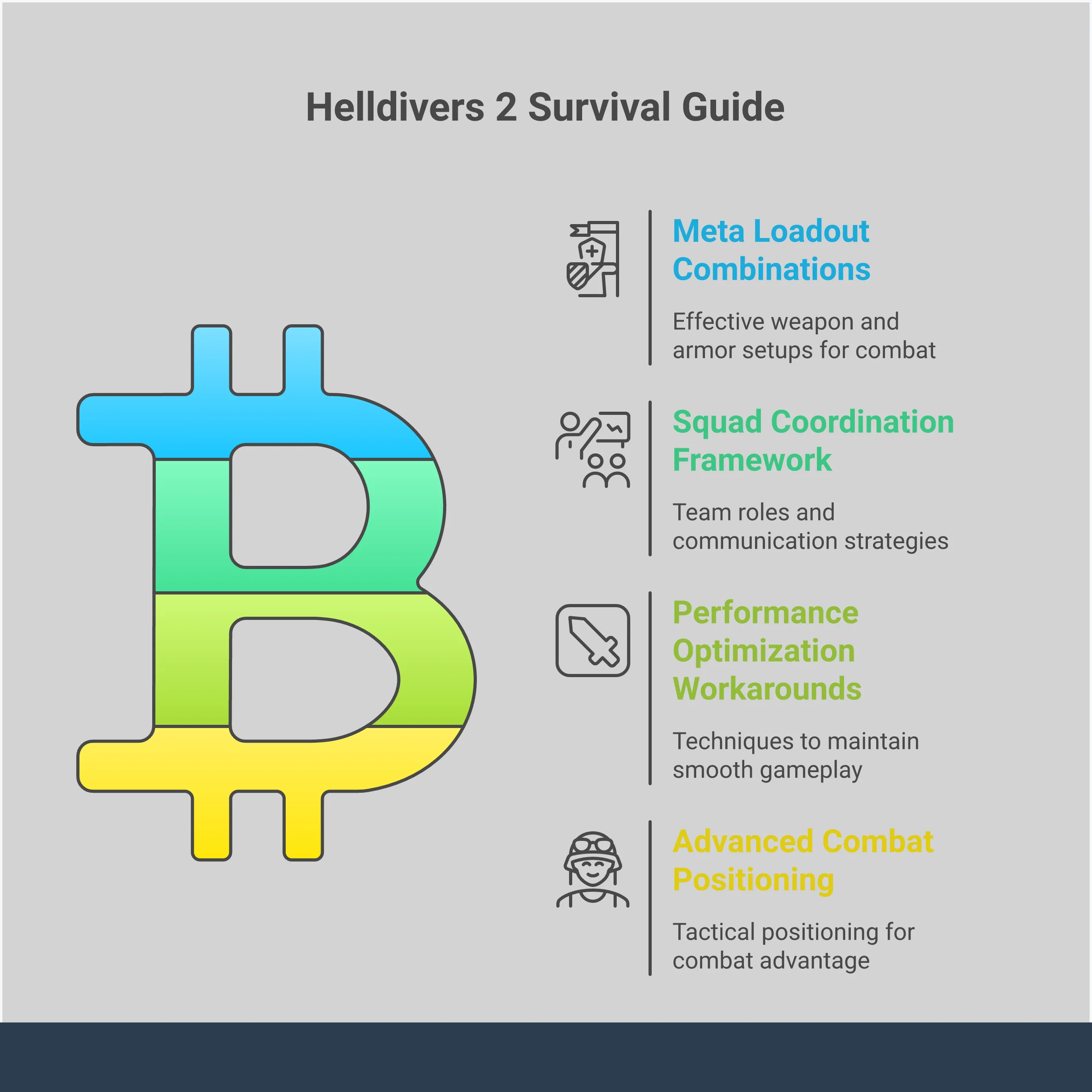 Helldivers 2 Survival Guide

Meta Loadout Combinations

Effective weapon and armor setups for combat

Squad Coordination Framework

Team roles and communication strategies

Performance Optimization Workarounds

Techniques to maintain smooth gameplay

Advanced Combat Positioning

Tactical positioning for combat advantage