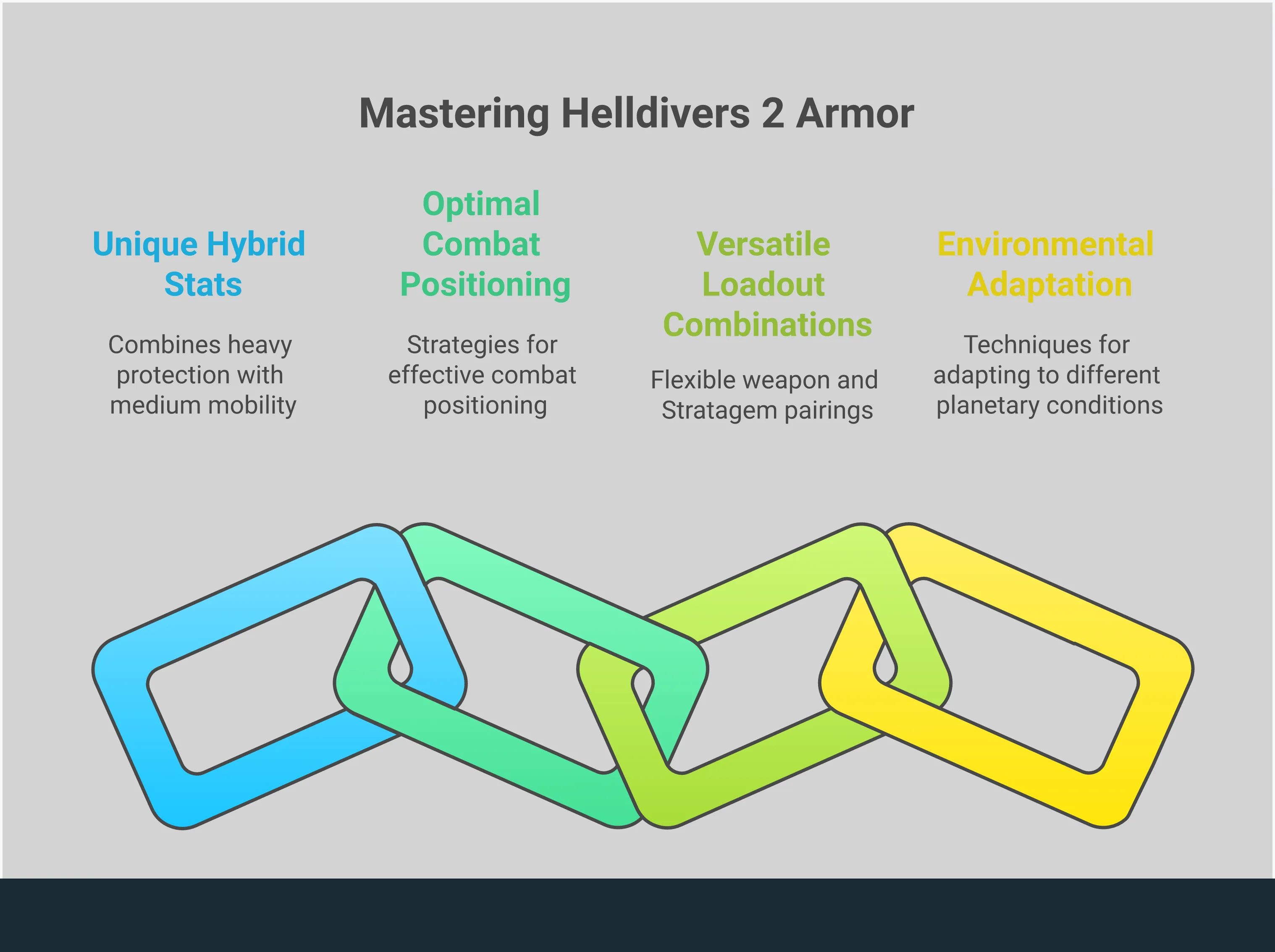 Mastering Helldivers 2 Armor

Unique Hybrid Stats

Combines heavy protection with medium mobility

Optimal Combat Positioning

Strategies for effective combat positioning

Versatile Loadout Combinations

Flexible weapon and Stratagem pairings

Environmental Adaptation

Techniques for adapting to different planetary conditions