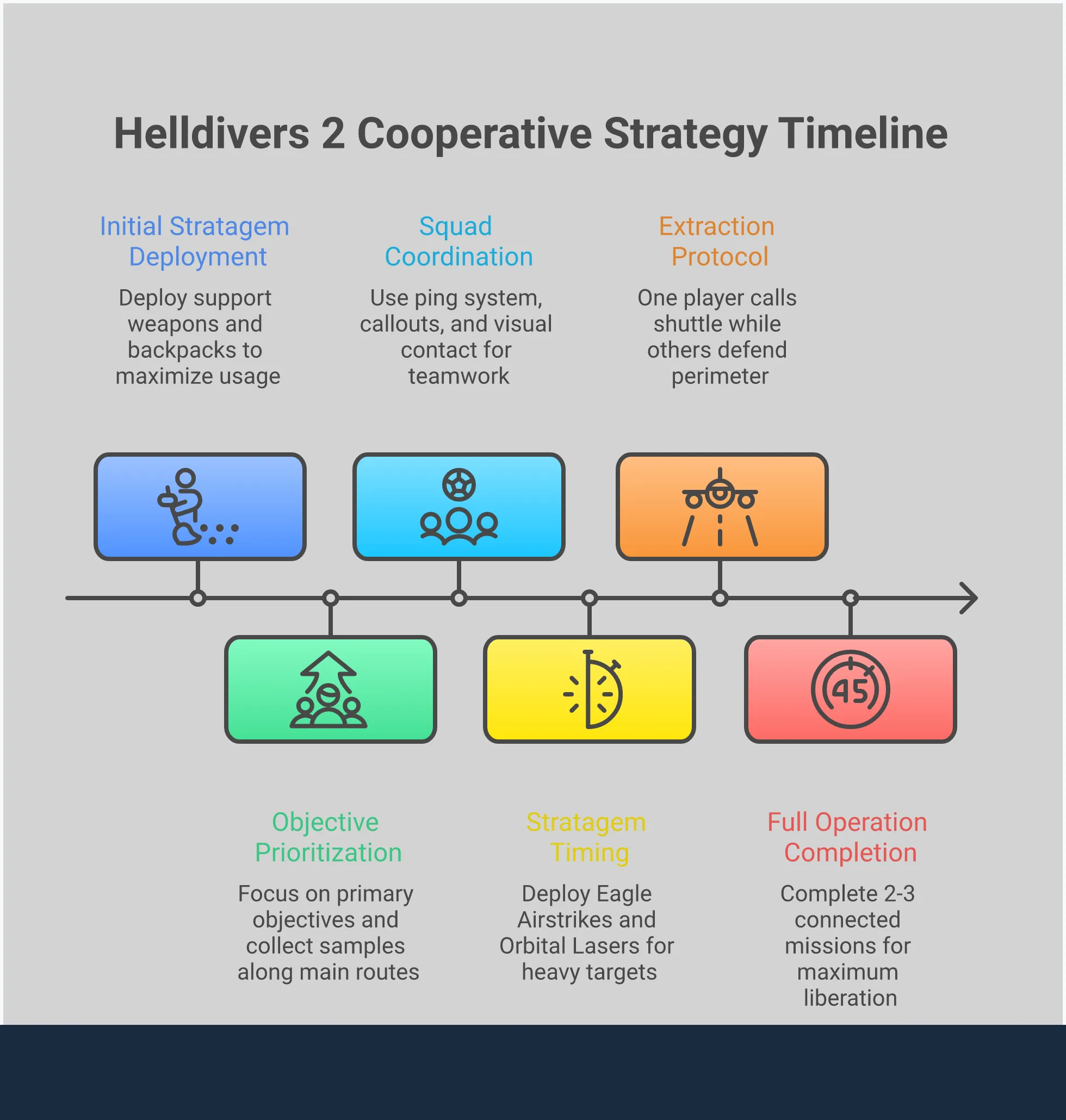 Helldivers 2 Cooperative Strategy Timeline

Initial Stratagem Deployment

Deploy support weapons and backpacks to maximize usage

Squad Coordination

Use ping system, callouts, and visual contact for teamwork

Extraction Protocol

One player calls shuttle while others defend perimeter

45

Objective Prioritization

Focus on primary objectives and collect samples along main routes

Stratagem Timing

Deploy Eagle Airstrikes and Orbital Lasers for heavy targets

Full Operation Completion

Complete 2-3 connected missions for maximum liberation