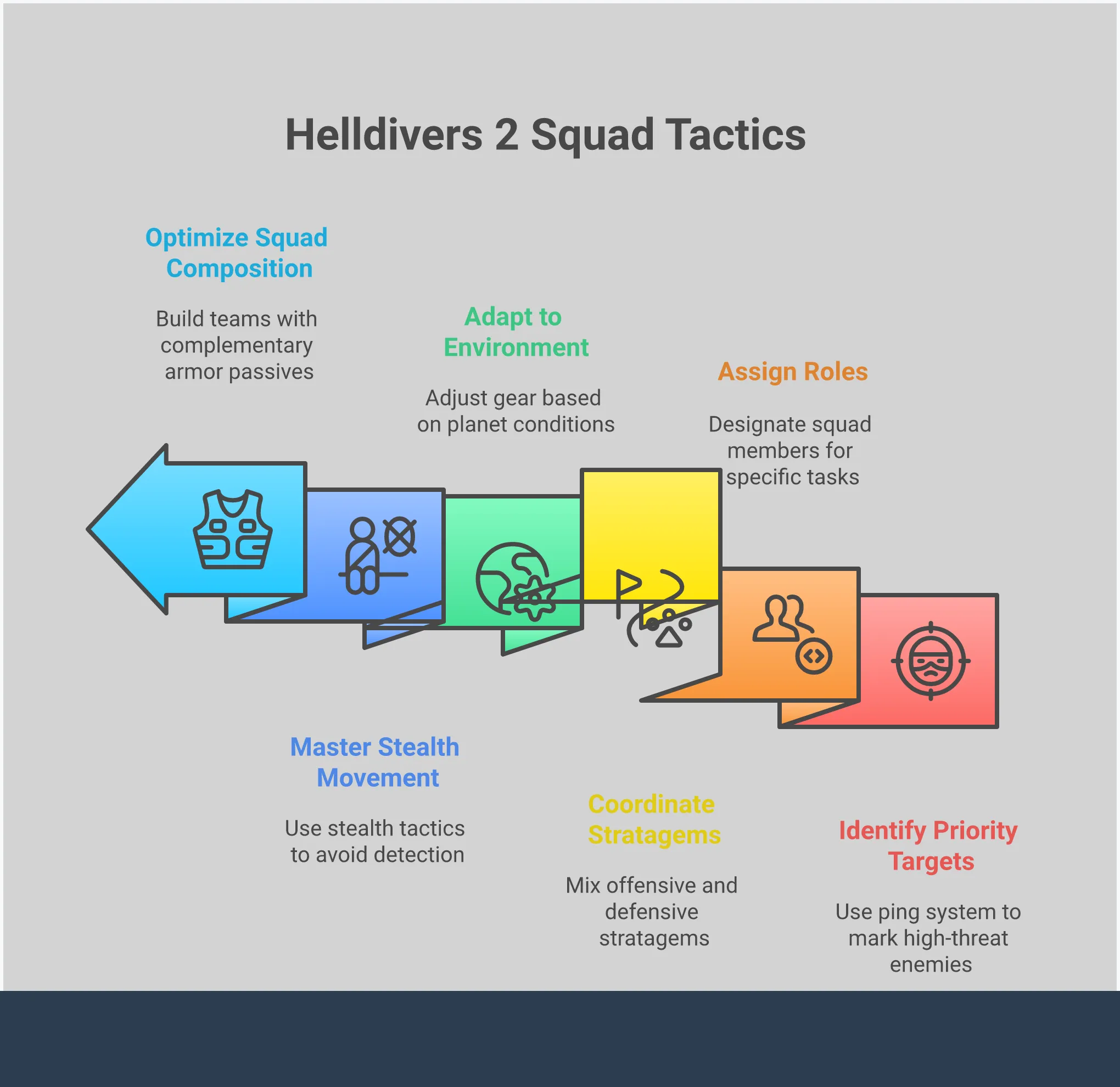 Helldivers 2 Squad Tactics

Optimize Squad Composition

Build teams with complementary armor passives

Adapt to Environment

Adjust gear based on planet conditions

Assign Roles

Designate squad members for specific tasks

Master Stealth Movement

Use stealth tactics to avoid detection

Coordinate Stratagems

Mix offensive and defensive stratagems

Identify Priority Targets

Use ping system to mark high-threat enemies