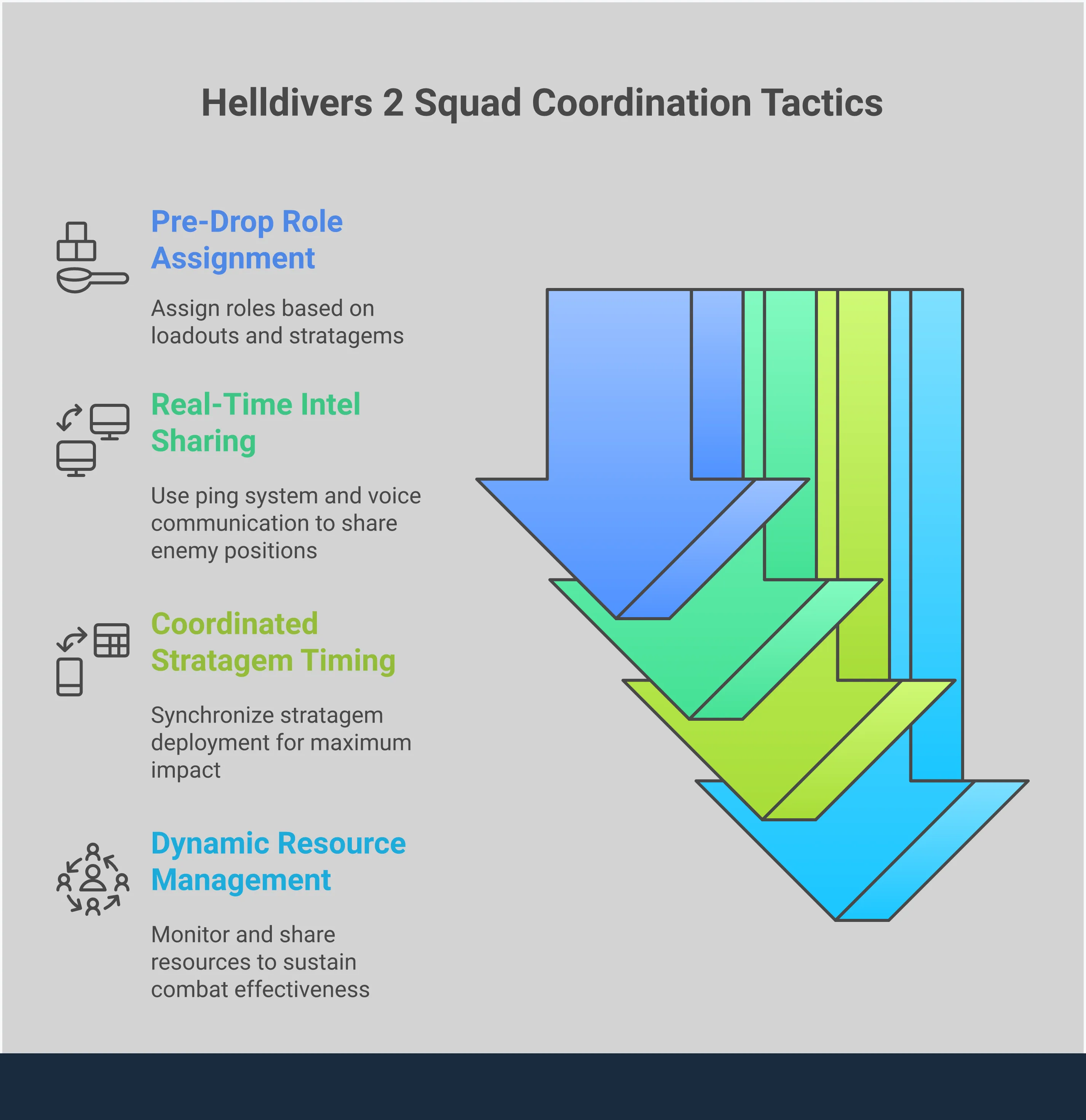 Helldivers 2 Squad Coordination Tactics

Pre-Drop Role Assignment

Assign roles based on loadouts and stratagems

Real-Time Intel Sharing

Use ping system and voice communication to share enemy positions

Coordinated Stratagem Timing

Synchronize stratagem deployment for maximum impact

Dynamic Resource Management

Monitor and share resources to sustain combat effectiveness