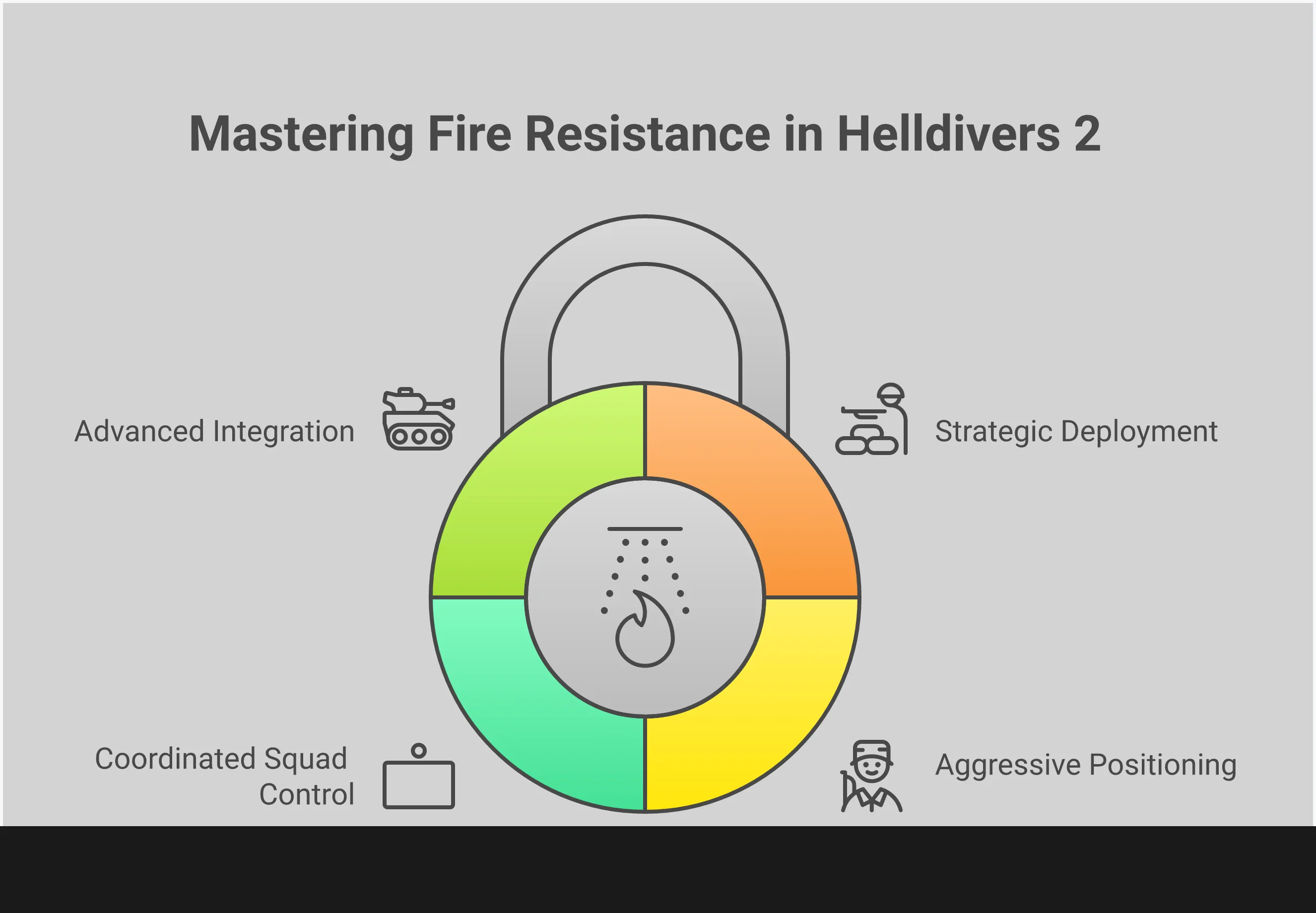 Mastering Fire Resistance in Helldivers 2

Advanced Integration

Strategic Deployment

Coordinated Squad Control

Aggressive Positioning