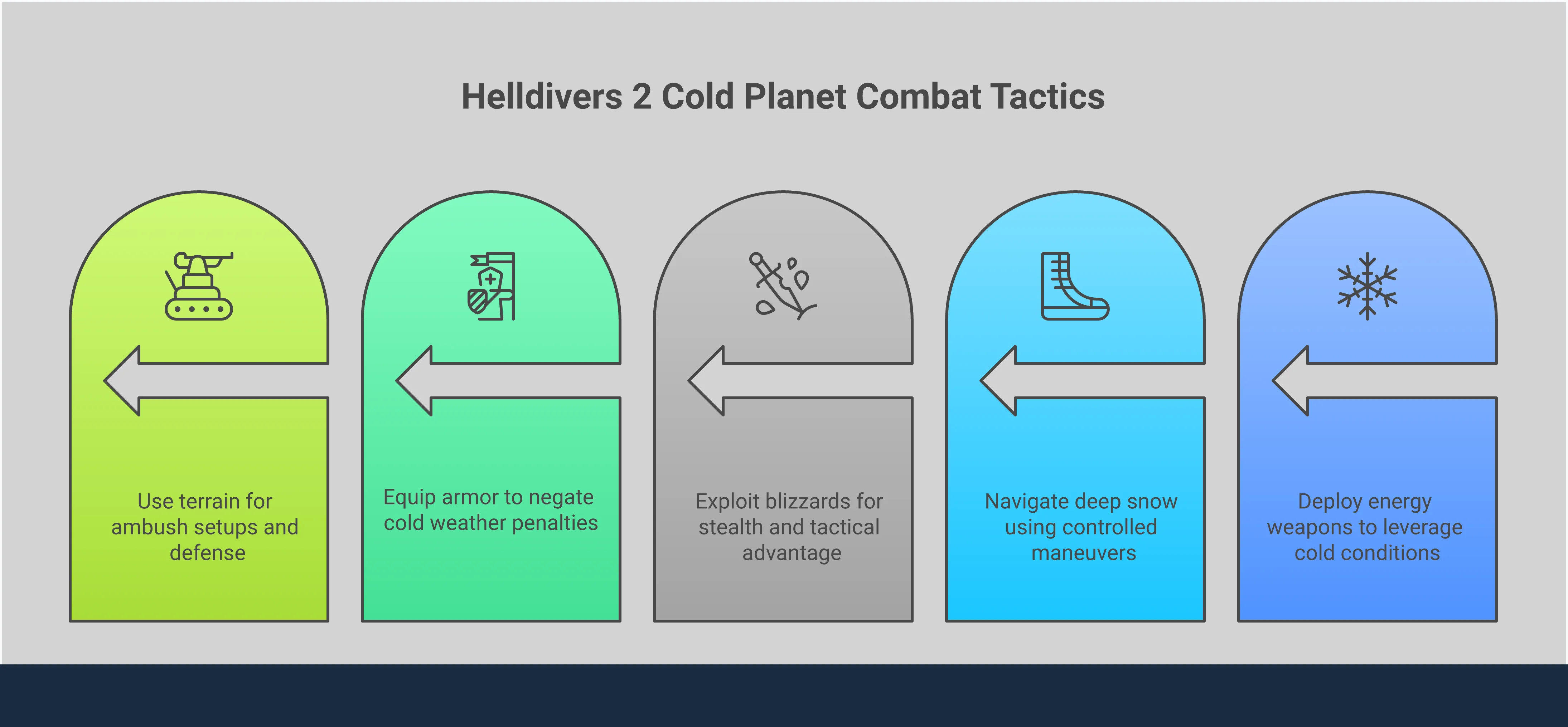 Helldivers 2 Cold Planet Combat Tactics

Use terrain for ambush setups and defense

Equip armor to negate cold weather penalties

Exploit blizzards for stealth and tactical advantage

Navigate deep snow using controlled maneuvers

Deploy energy weapons to leverage cold conditions