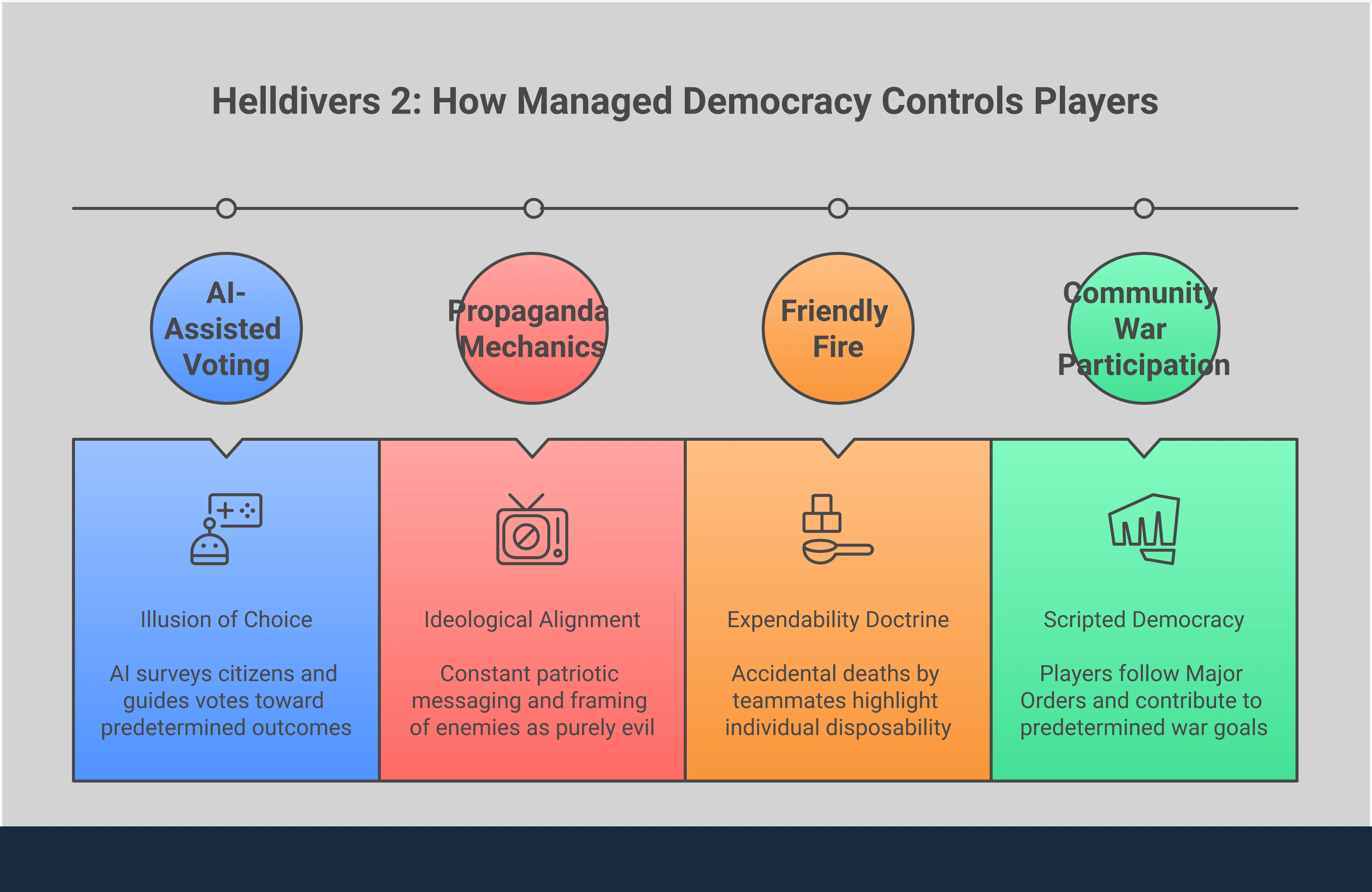 Helldivers 2: How Managed Democracy Controls Players

AI-Assisted Voting

Propaganda Mechanics

Friendly Fire

Community War Participation

Illusion of Choice

AI surveys citizens and guides votes toward predetermined outcomes

Ideological Alignment

Constant patriotic messaging and framing of enemies as purely evil

Expendability Doctrine

Accidental deaths by teammates highlight individual disposability

Scripted Democracy

Players follow Major Orders and contribute to predetermined war goals