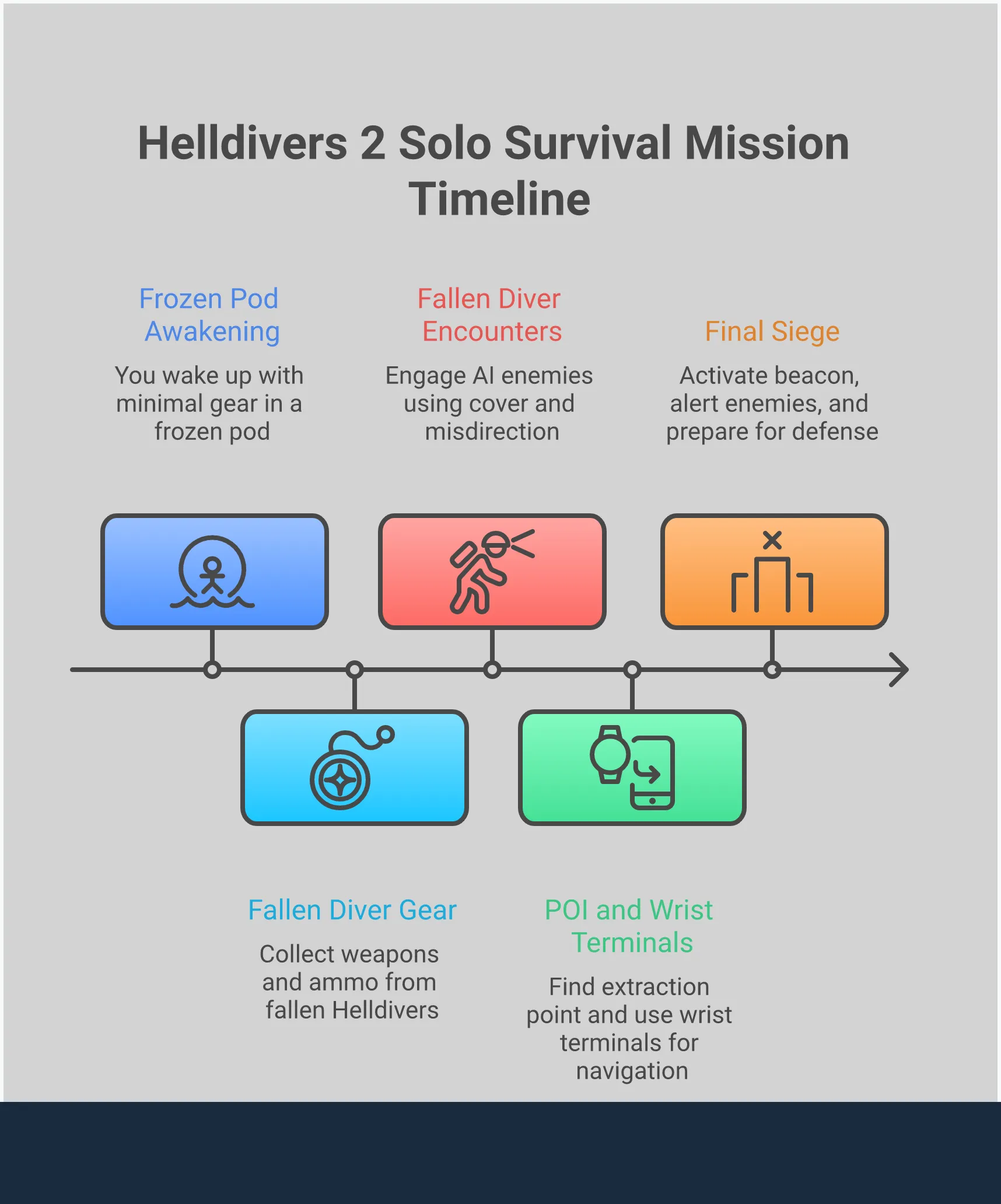 Helldivers 2 Solo Survival Mission Timeline

Frozen Pod Awakening

You wake up with minimal gear in a frozen pod

Fallen Diver Encounters

Engage AI enemies using cover and misdirection

Final Siege

Activate beacon, alert enemies, and prepare for defense

Fallen Diver Gear

Collect weapons and ammo from fallen Helldivers

POI and Wrist Terminals

Find extraction point and use wrist terminals for navigation