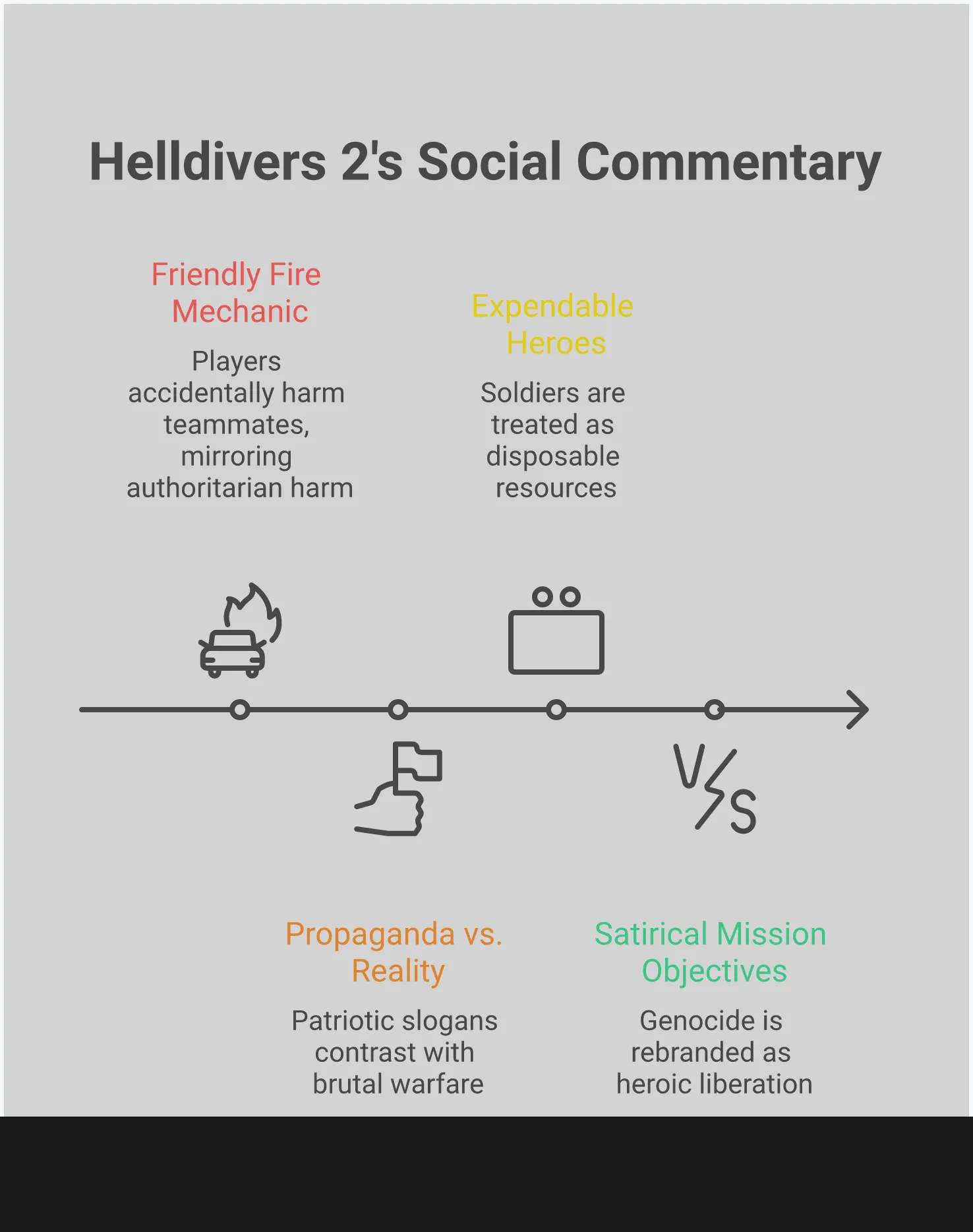 Helldivers 2's Social Commentary

Friendly Fire Mechanic

Players accidentally harm teammates, mirroring authoritarian harm

Expendable Heroes

Soldiers are treated as disposable resources

V/S

Propaganda vs. Reality

Patriotic slogans contrast with brutal warfare

Satirical Mission Objectives

Genocide is rebranded as heroic liberation