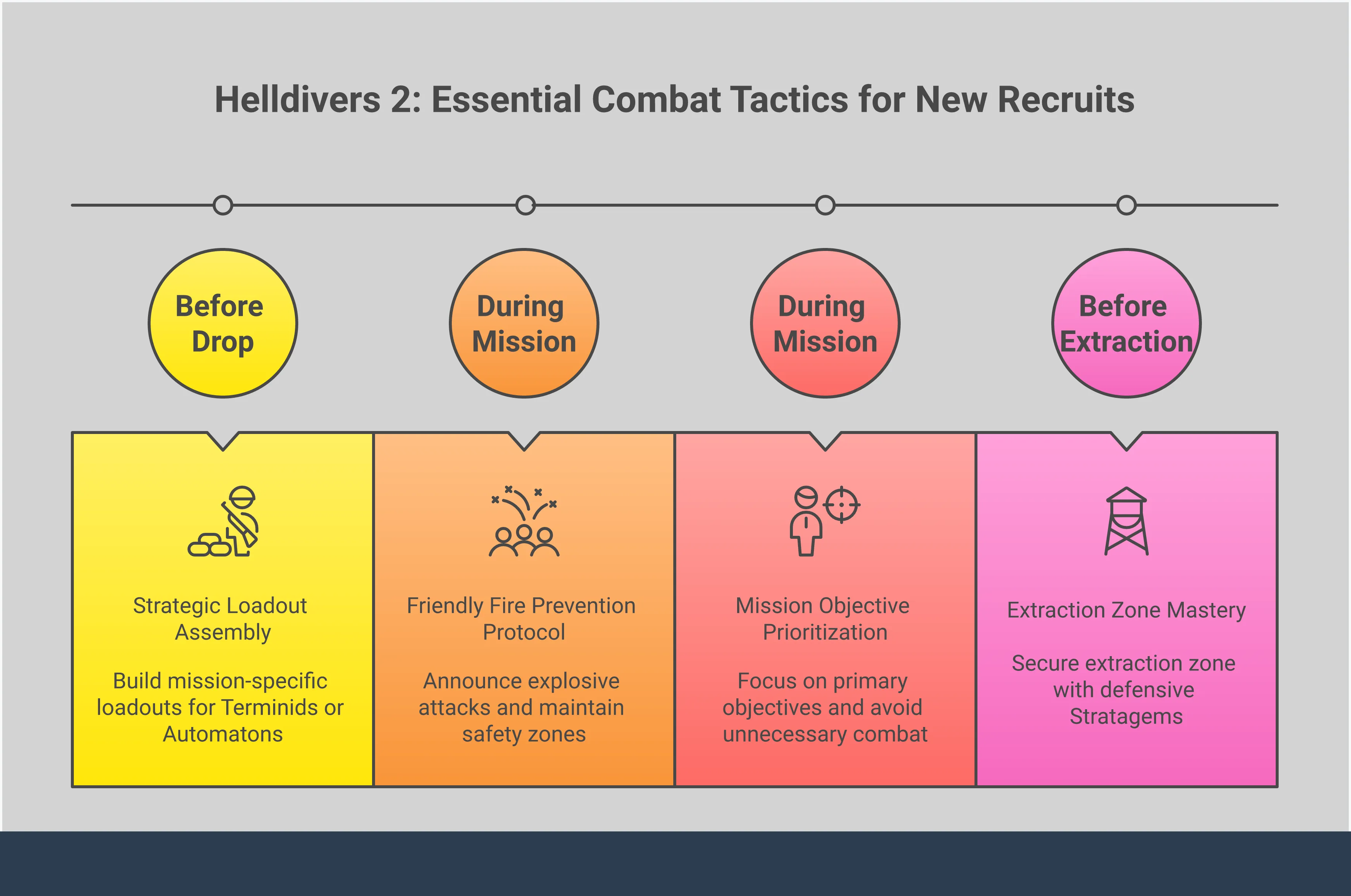 Helldivers 2: Essential Combat Tactics for New Recruits

Before Drop

During Mission

During Mission

Before Extraction

Strategic Loadout Assembly

Build mission-specific loadouts for Terminids or Automatons

Friendly Fire Prevention Protocol

Announce explosive attacks and maintain safety zones

Mission Objective Prioritization

Focus on primary objectives and avoid unnecessary combat

Extraction Zone Mastery

Secure extraction zone with defensive Stratagems