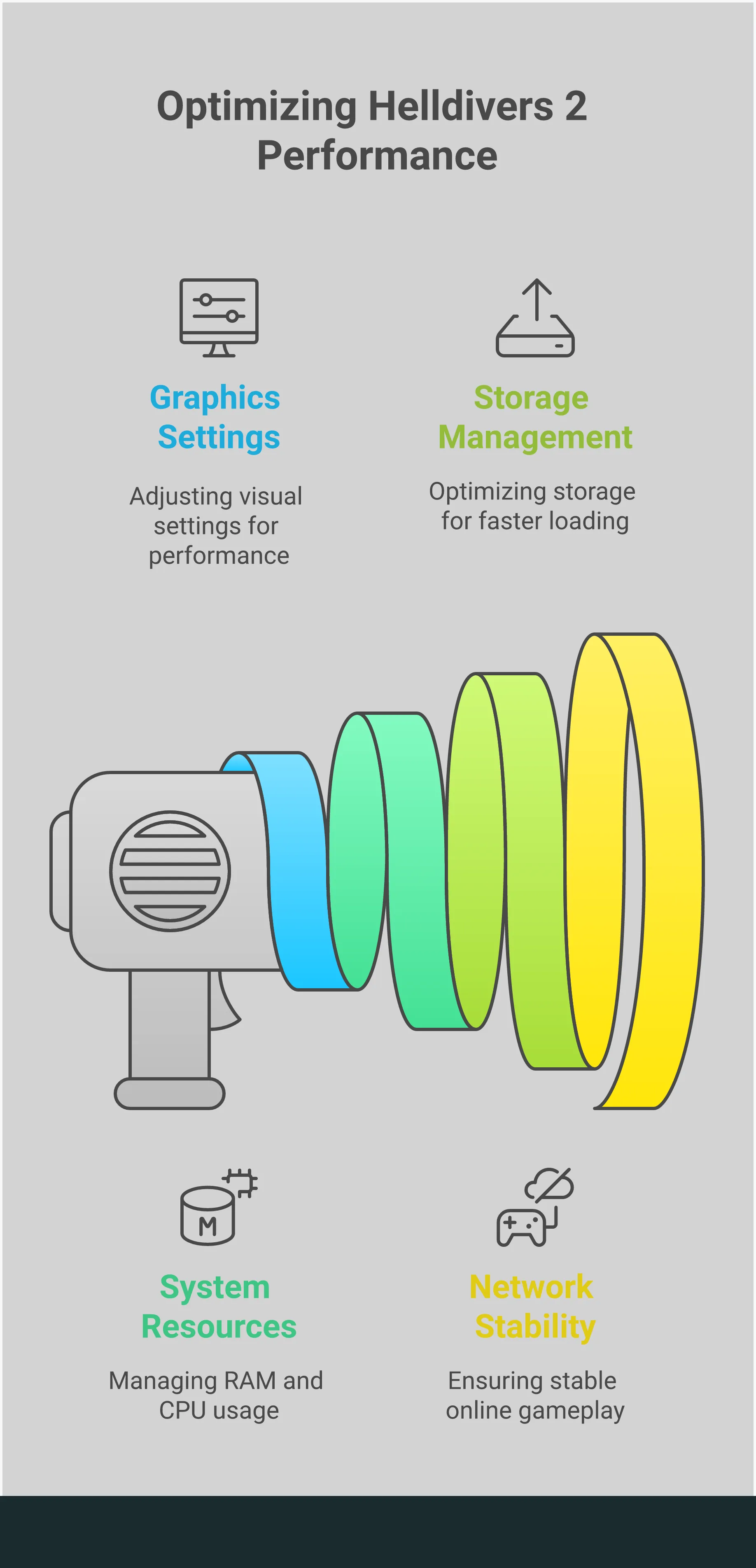 Optimizing Helldivers 2 Performance

Graphics Settings

Adjusting visual settings for performance

Storage Management

Optimizing storage for faster loading

M

System Resources

Managing RAM and CPU usage

Network Stability

Ensuring stable online gameplay